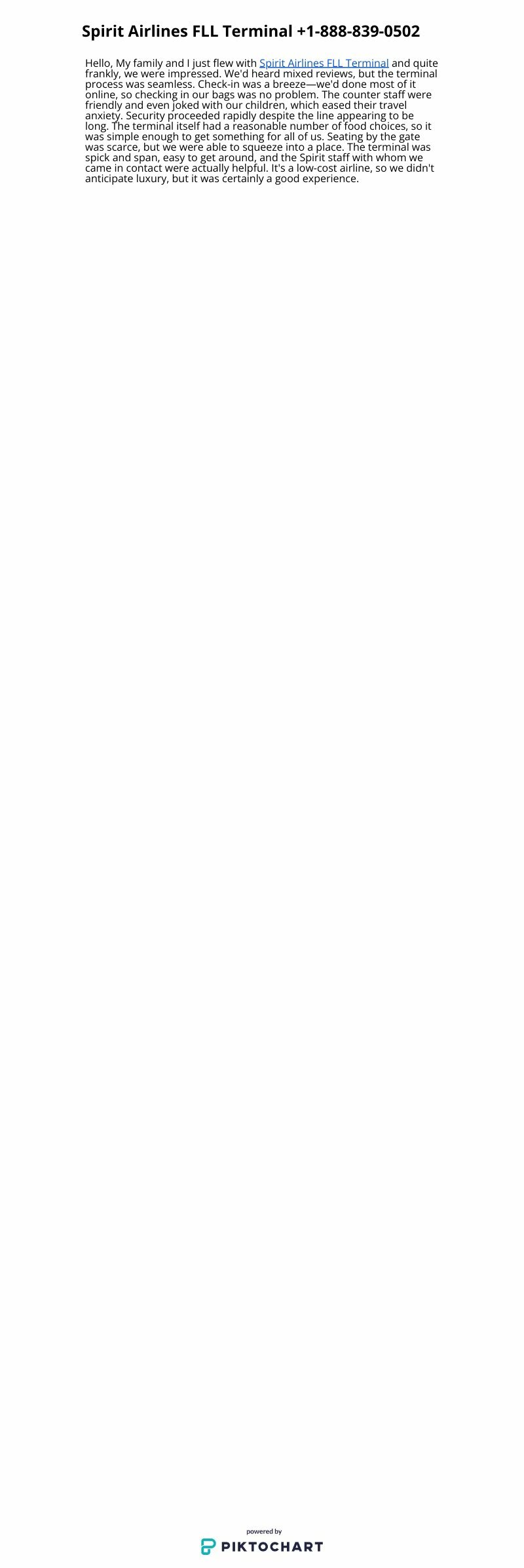 Spirit Airlines FLL Terminal +1-888-839-0502

Hello, My family and I just flew with Spirit Airlines FLL Terminal and quite frankly, we were impressed. We'd heard mixed reviews, but the terminal process was seamless. Check-in was a breeze—we'd done most of it online, so checking in our bags was no problem. The counter staff were friendly and even joked with our children, which eased their travel anxiety. Security proceeded rapidly despite the line appearing to be long. The terminal itself had a reasonable number of food choices, so it was simple enough to get something for all of us. Seating by the gate was scarce, but we were able to squeeze into a place. The terminal was spick and span, easy to get around, and the Spirit staff with whom we came in contact were actually helpful. It's a low-cost airline, so we didn't anticipate luxury, but it was certainly a good experience.

powered by
PIKTOCHART