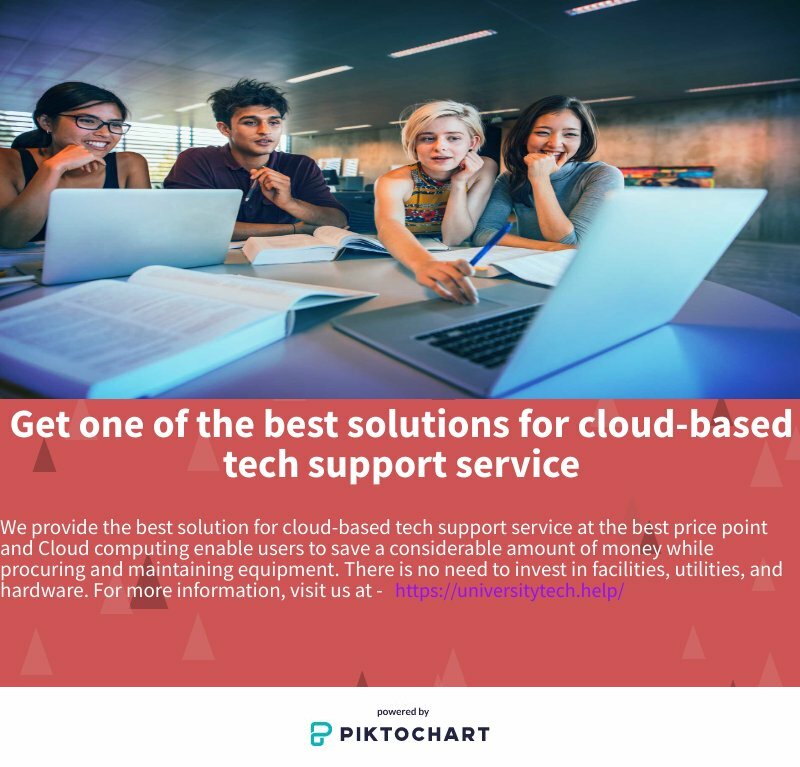 Get one of the best solutions for cloud-based tech support service

We provide the best solution for cloud-based tech support service at the best price point and Cloud computing enable users to save a considerable amount of money while procuring and maintaining equipment. There is no need to invest in facilities, utilities, and hardware. For more information, visit us at - https://universitytech.help/

powered by
PIKTOCHART