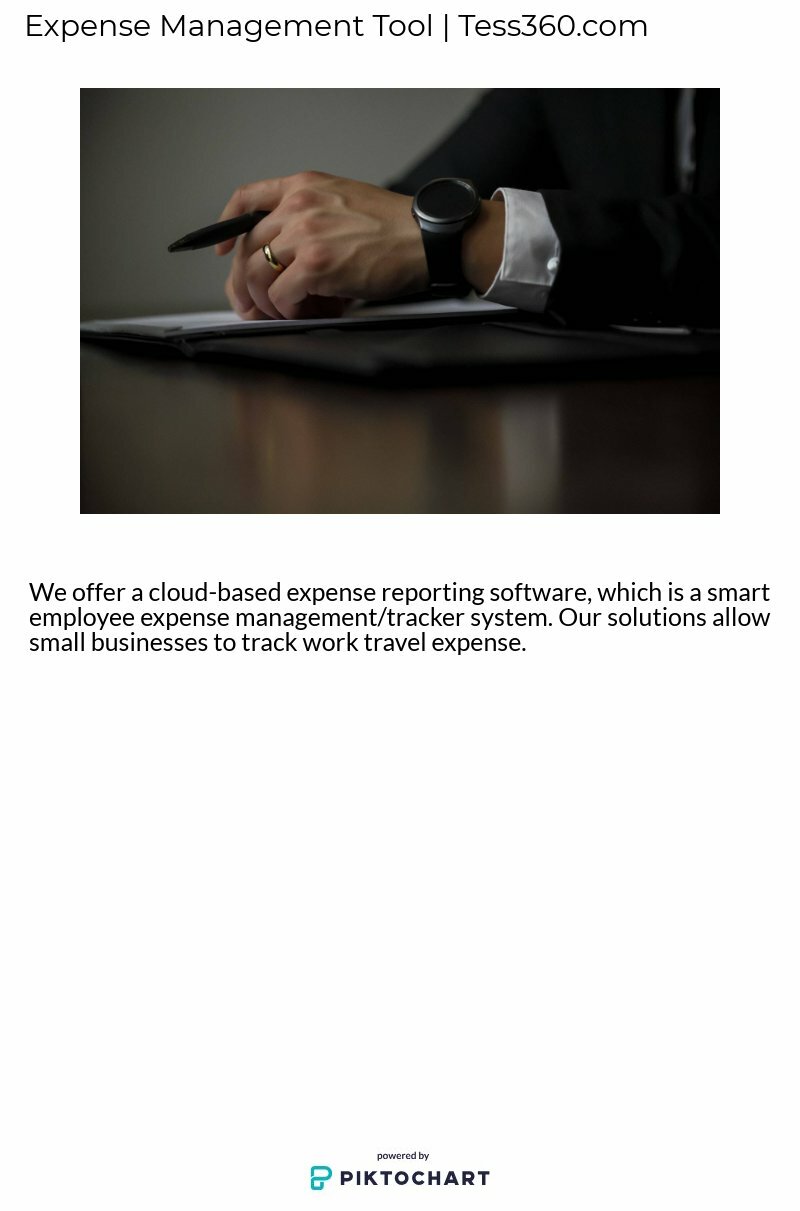 Expense Management Tool | Tess360.com

We offer a cloud-based expense reporting software, which is a smart employee expense management/tracker system. Our solutions allow small businesses to track work travel expense.

powered by
PIKTOCHART