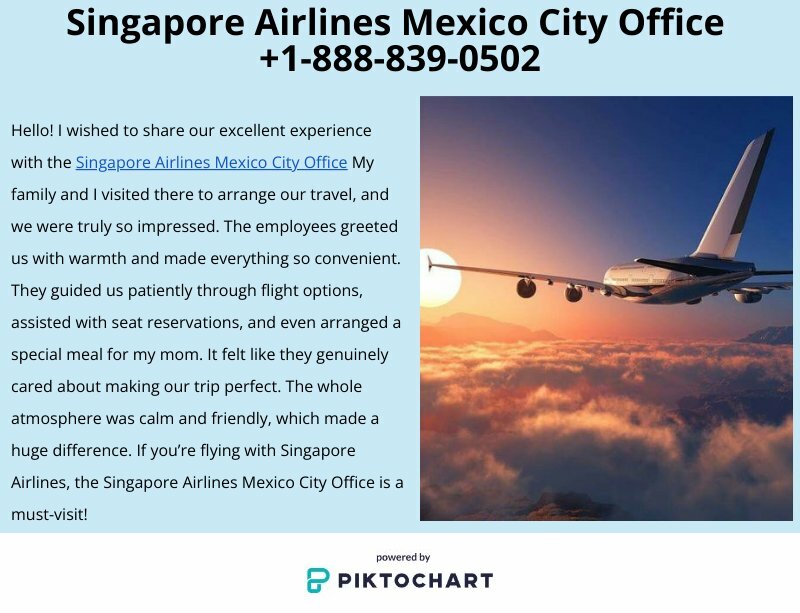 Singapore Airlines Mexico City Office
+1-888-839-0502

Hello! I wished to share our excellent experience with the Singapore Airlines Mexico City Office My family and I visited there to arrange our travel, and we were truly so impressed. The employees greeted us with warmth and made everything so convenient. They guided us patiently through flight options, assisted with seat reservations, and even arranged a special meal for my mom. It felt like they genuinely cared about making our trip perfect. The whole atmosphere was calm and friendly, which made a huge difference. If you're flying with Singapore Airlines, the Singapore Airlines Mexico City Office is a must-visit!

powered by
PIKTOCHART