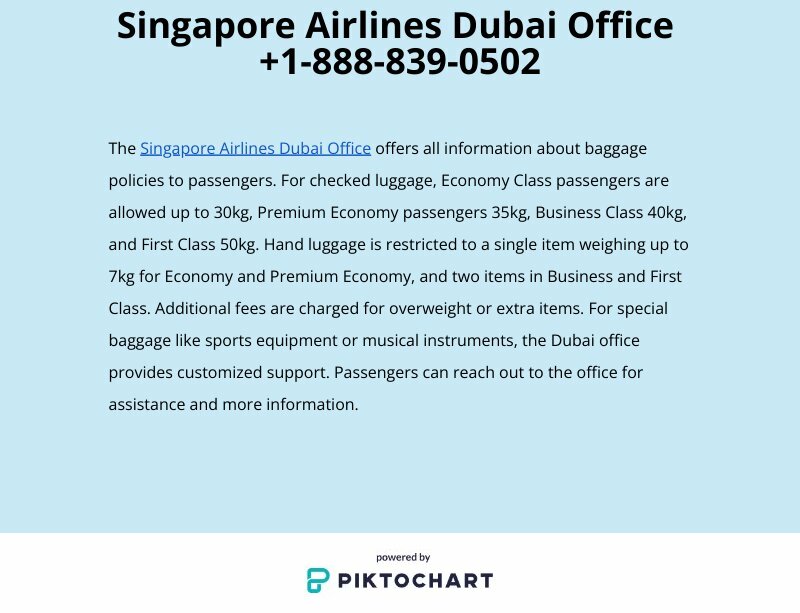 Singapore Airlines Dubai Office
+1-888-839-0502

The Singapore Airlines Dubai Office offers all information about baggage policies to passengers. For checked luggage, Economy Class passengers are allowed up to 30kg, Premium Economy passengers 35kg, Business Class 40kg, and First Class 50kg. Hand luggage is restricted to a single item weighing up to 7kg for Economy and Premium Economy, and two items in Business and First Class. Additional fees are charged for overweight or extra items. For special baggage like sports equipment or musical instruments, the Dubai office provides customized support. Passengers can reach out to the office for assistance and more information.

powered by
PIKTOCHART