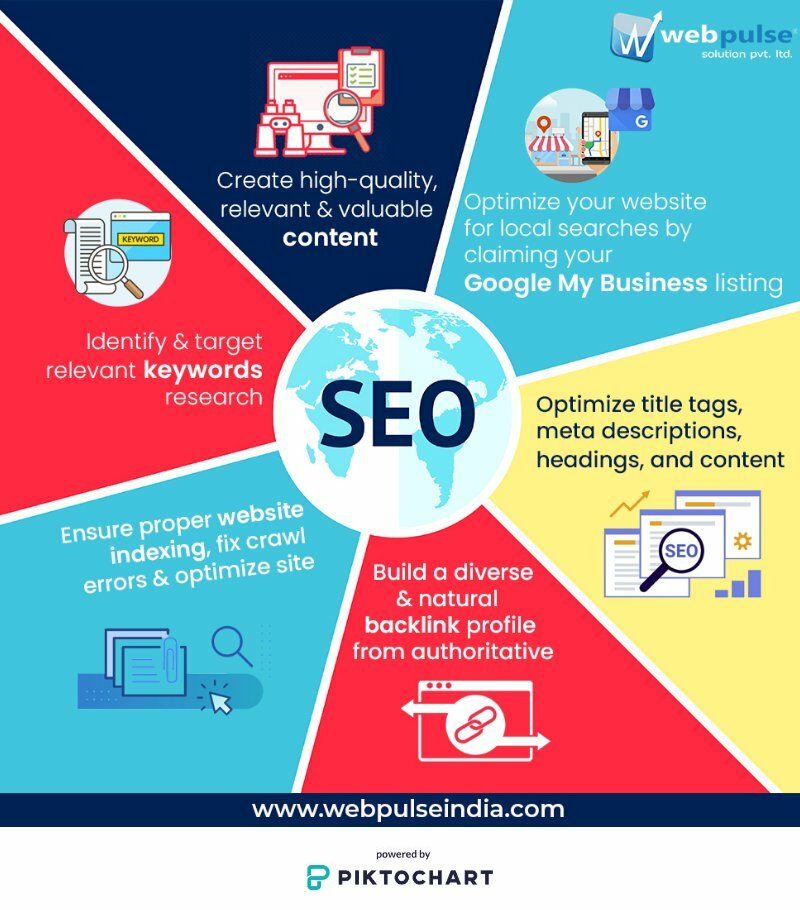 webpulse
solution pvt. ltd.

Create high-quality, relevant & valuable content

Optimize your website for local searches by claiming your Google My Business listing

KEYWORD

Identify & target relevant keywords research

SEO

Optimize title tags, meta descriptions, headings, and content

SEO

Ensure proper website indexing, fix crawl errors & optimize site

Build a diverse & natural backlink profile from authoritative

www.webpulseindia.com

powered by
PIKTOCHART