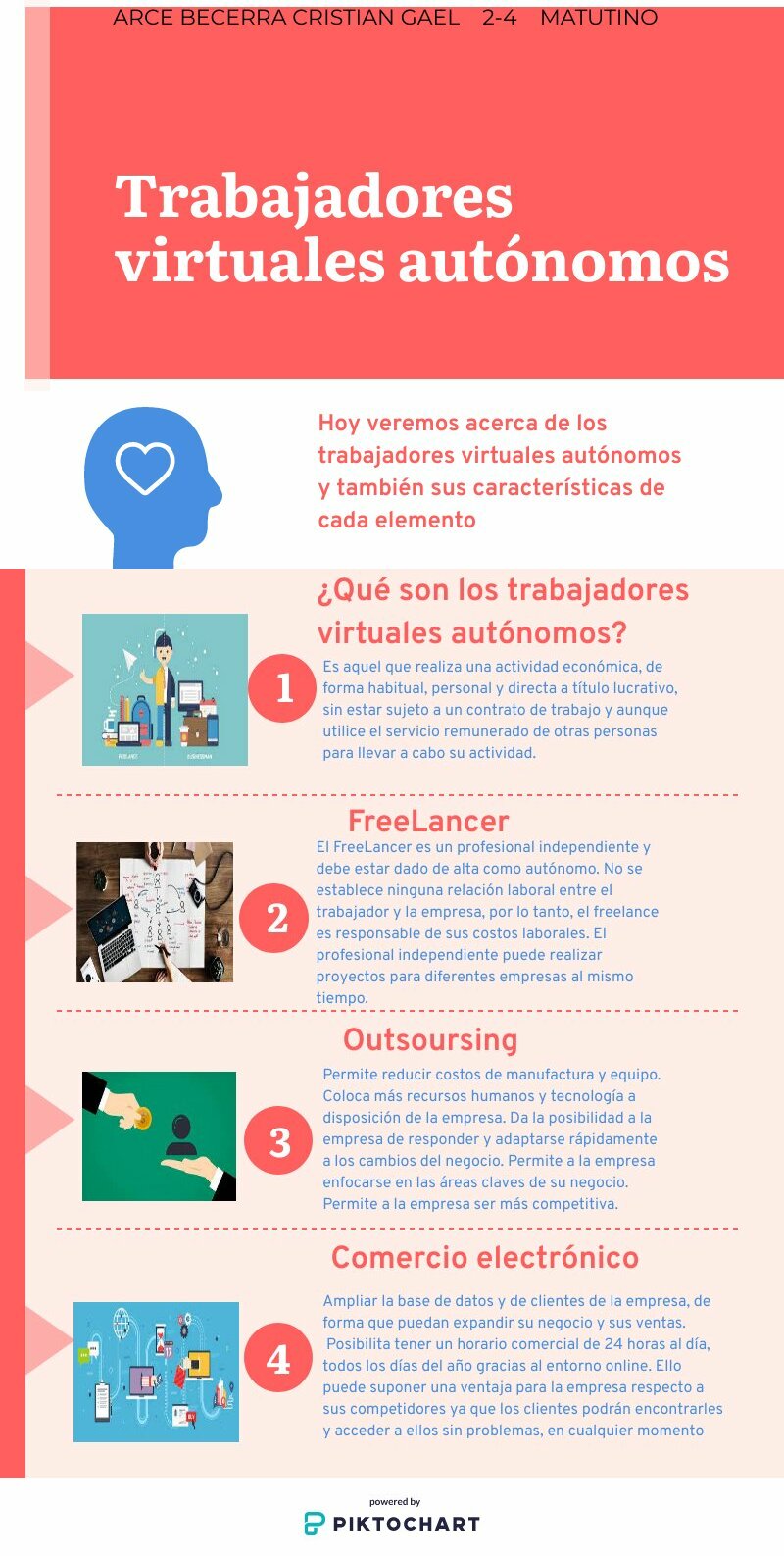 ARCE BECERRA CRISTIAN GAEL 2-4 MATUTINO

Trabajadores virtuales autónomos

Hoy veremos acerca de los trabajadores virtuales autónomos y también sus características de cada elemento

¿Qué son los trabajadores virtuales autónomos?

1

Es aquel que realiza una actividad económica, de forma habitual, personal y directa a título lucrativo, sin estar sujeto a un contrato de trabajo y aunque utilice el servicio remunerado de otras personas para llevar a cabo su actividad.

FreeLancer

2

El FreeLancer es un profesional independiente y debe estar dado de alta como autónomo. No se establece ninguna relación laboral entre el trabajador y la empresa, por lo tanto, el freelance es responsable de sus costos laborales. El profesional independiente puede realizar proyectos para diferentes empresas al mismo tiempo.

Outsoursing

3

Permite reducir costos de manufactura y equipo. Coloca más recursos humanos y tecnología a disposición de la empresa. Da la posibilidad a la empresa de responder y adaptarse rápidamente a los cambios del negocio. Permite a la empresa enfocarse en las áreas claves de su negocio. Permite a la empresa ser más competitiva.

Comercio electrónico

4

Ampliar la base de datos y de clientes de la empresa, de forma que puedan expandir su negocio y sus ventas. Posibilita tener un horario comercial de 24 horas al día, todos los días del año gracias al entorno online. Ello puede suponer una ventaja para la empresa respecto a sus competidores ya que los clientes podrán encontrarles y acceder a ellos sin problemas, en cualquier momento

powered by
PIKTOCHART