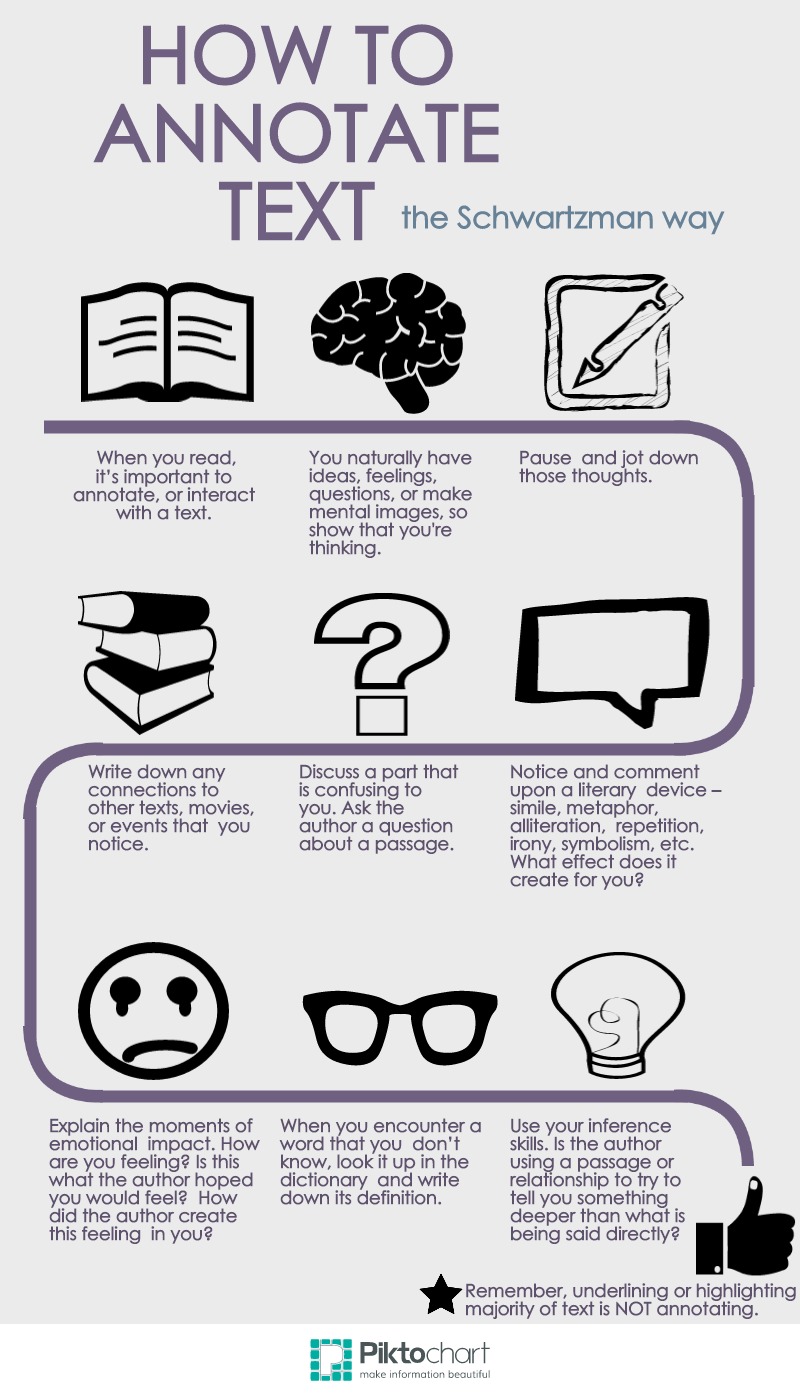 HOW TO ANNOTATE TEXT

the Schwartzman way

When you read, it's important to annotate, or interact with a text.

You naturally have ideas, feelings, questions, or make mental images, so show that you're thinking.

Pause and jot down those thoughts.

Write down any connections to other texts, movies, or events that you notice.

Discuss a part that is confusing to you. Ask the author a question about a passage.

Notice and comment upon a literary device – simile, metaphor, alliteration, repetition, irony, symbolism, etc. What effect does it create for you?

Explain the moments of emotional impact. How are you feeling? Is this what the author hoped you would feel? How did the author create this feeling in you?

When you encounter a word that you don't know, look it up in the dictionary and write down its definition.

Use your inference skills. Is the author using a passage or relationship to try to tell you something deeper than what is being said directly?

Remember, underlining or highlighting majority of text is NOT annotating.

Piktochart
make information beautiful