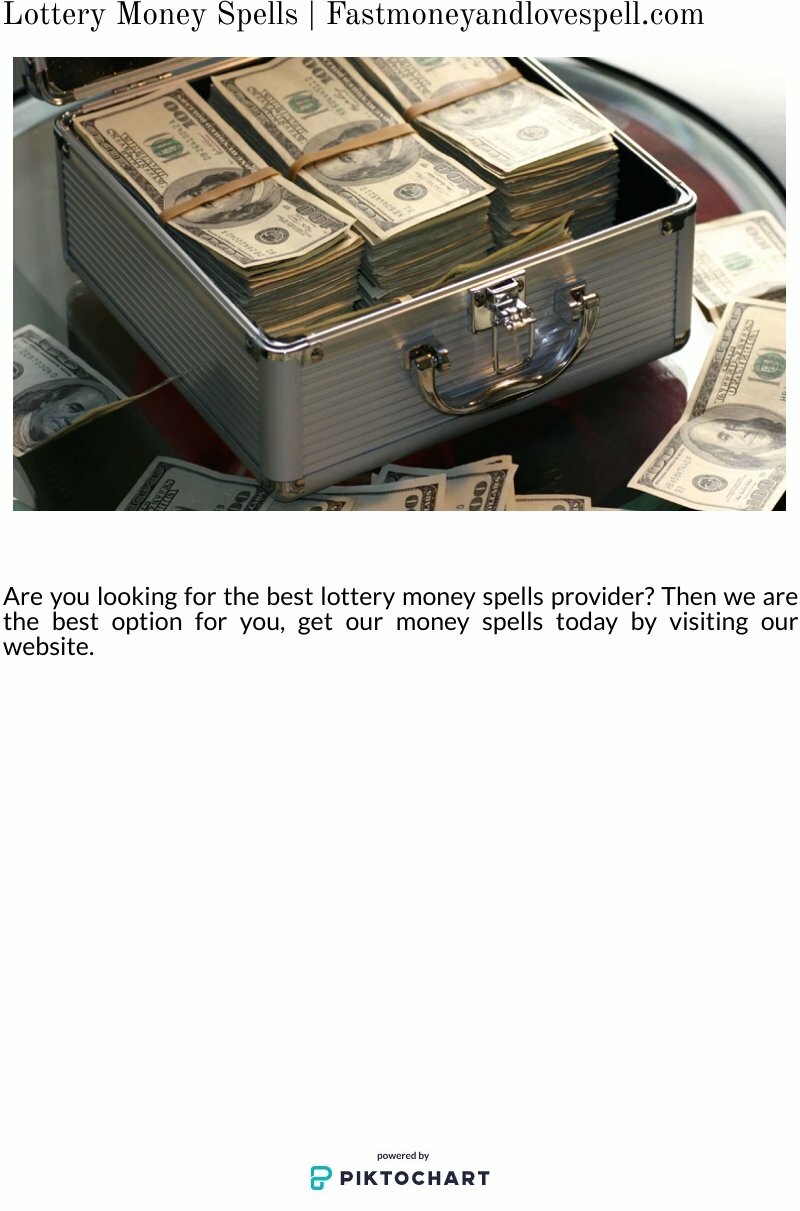 Lottery Money Spells | Fastmoneyandlovespell.com

Are you looking for the best lottery money spells provider? Then we are the best option for you, get our money spells today by visiting our website.

powered by
PIKTOCHART