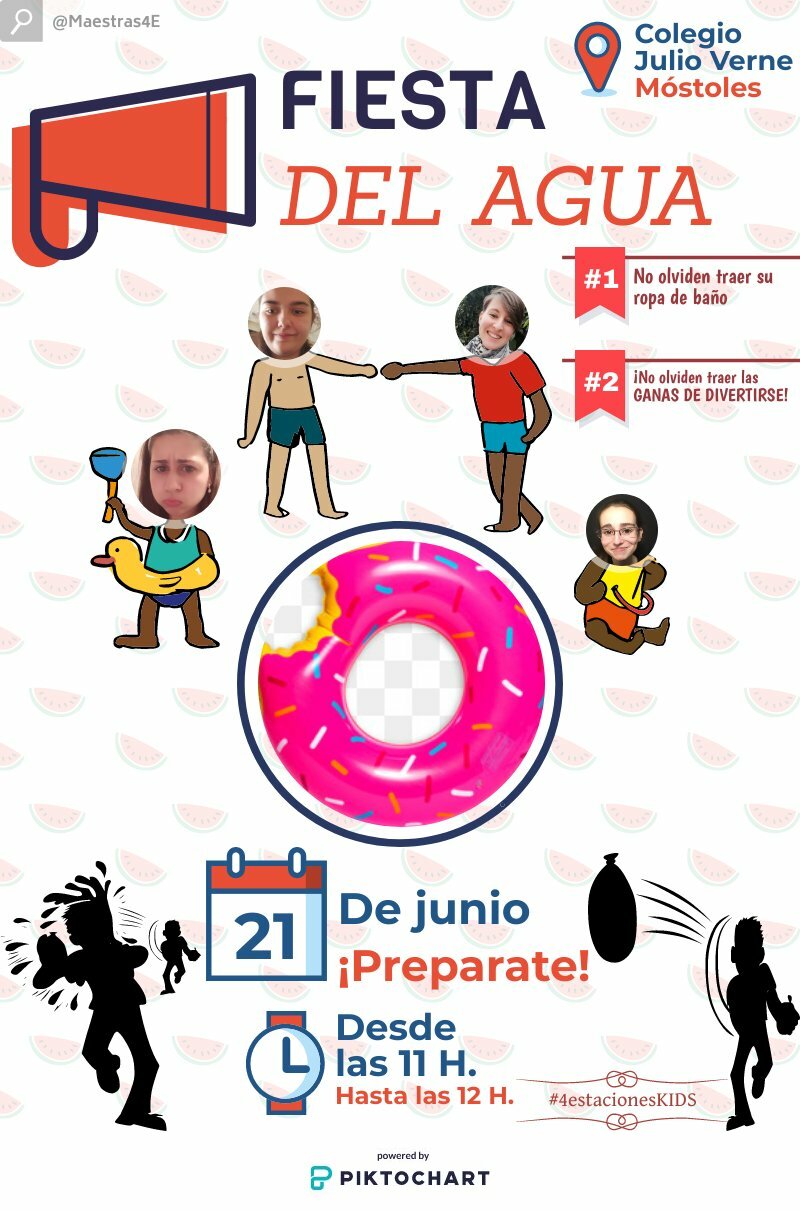 @Maestras4E

Colegio Julio Verne Móstoles

FIESTA DEL AGUA

#1 No olviden traer su ropa de baño

#2 ¡No olviden traer las GANAS DE DIVERTIRSE!

21 De junio

¡Preparate!

Desde las 11 H.

Hasta las 12 H.

#4estacionesKIDS

powered by
PIKTOCHART