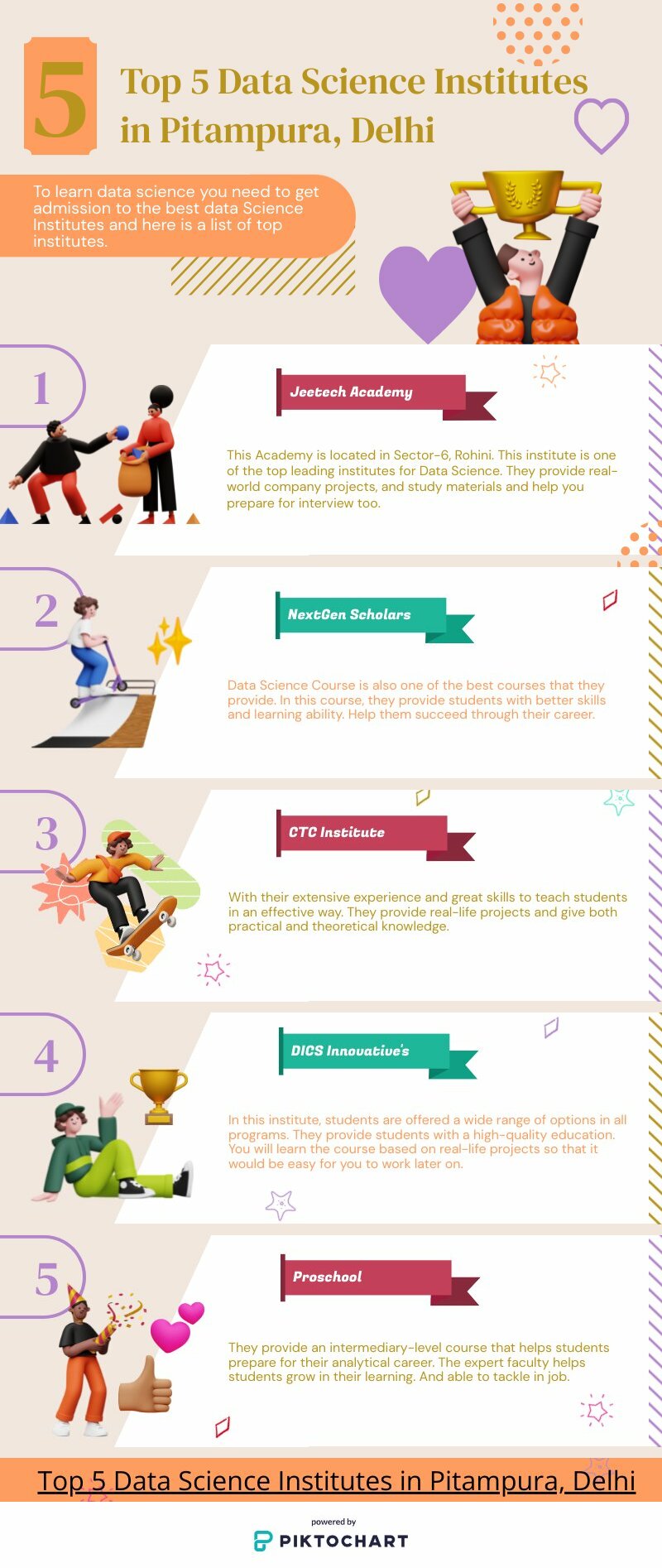 5

Top 5 Data Science Institutes in Pitampura, Delhi

To learn data science you need to get admission to the best data Science Institutes and here is a list of top institutes.

1

Jeetech Academy

This Academy is located in Sector-6, Rohini. This institute is one of the top leading institutes for Data Science. They provide real-world company projects, and study materials and help you prepare for interview too.

2

NextGen Scholars

Data Science Course is also one of the best courses that they provide. In this course, they provide students with better skills and learning ability. Help them succeed through their career.

3

CTC Institute

With their extensive experience and great skills to teach students in an effective way. They provide real-life projects and give both practical and theoretical knowledge.

4

DICS Innovative's

In this institute, students are offered a wide range of options in all programs. They provide students with a high-quality education. You will learn the course based on real-life projects so that it would be easy for you to work later on.

5

Proschool

They provide an intermediary-level course that helps students prepare for their analytical career. The expert faculty helps students grow in their learning. And able to tackle in job.

Top 5 Data Science Institutes in Pitampura, Delhi

powered by
PIKTOCHART