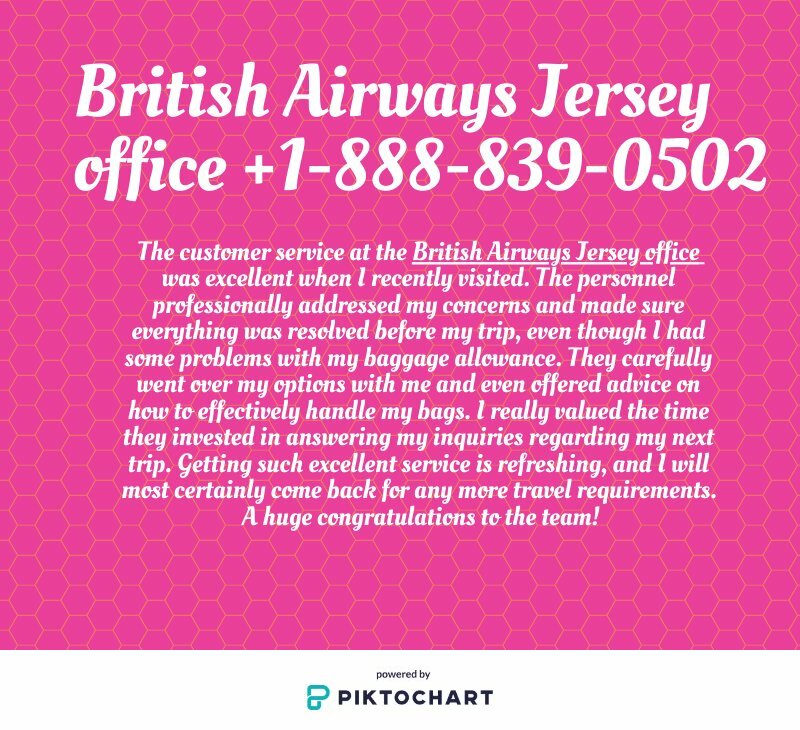 British Airways Jersey office +1-888-839-0502

The customer service at the British Airways Jersey office was excellent when I recently visited. The personnel professionally addressed my concerns and made sure everything was resolved before my trip, even though I had some problems with my baggage allowance. They carefully went over my options with me and even offered advice on how to effectively handle my bags. I really valued the time they invested in answering my inquiries regarding my next trip. Getting such excellent service is refreshing, and I will most certainly come back for any more travel requirements. A huge congratulations to the team!

powered by
PIKTOCHART