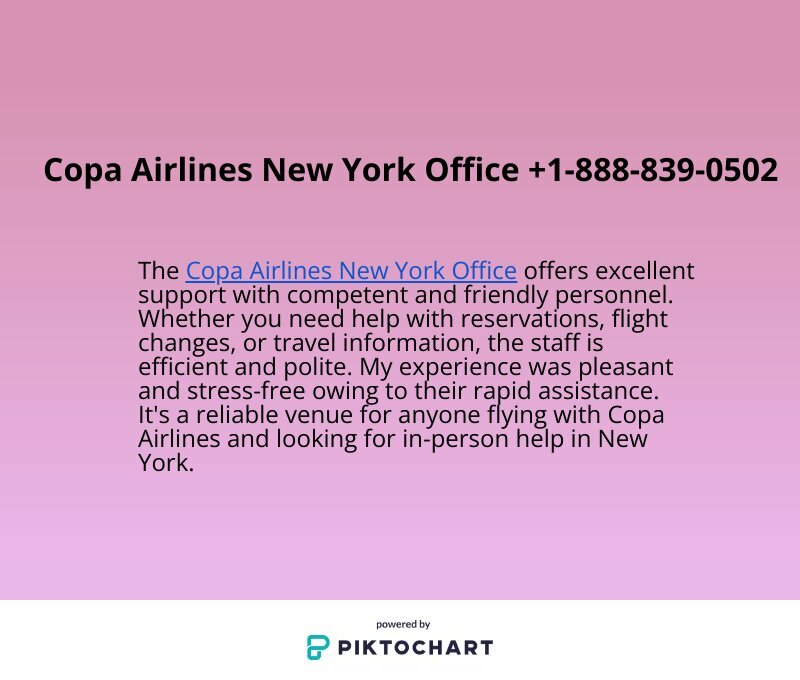 Copa Airlines New York Office +1-888-839-0502

The Copa Airlines New York Office offers excellent support with competent and friendly personnel. Whether you need help with reservations, flight changes, or travel information, the staff is efficient and polite. My experience was pleasant and stress-free owing to their rapid assistance. It's a reliable venue for anyone flying with Copa Airlines and looking for in-person help in New York.

powered by
PIKTOCHART