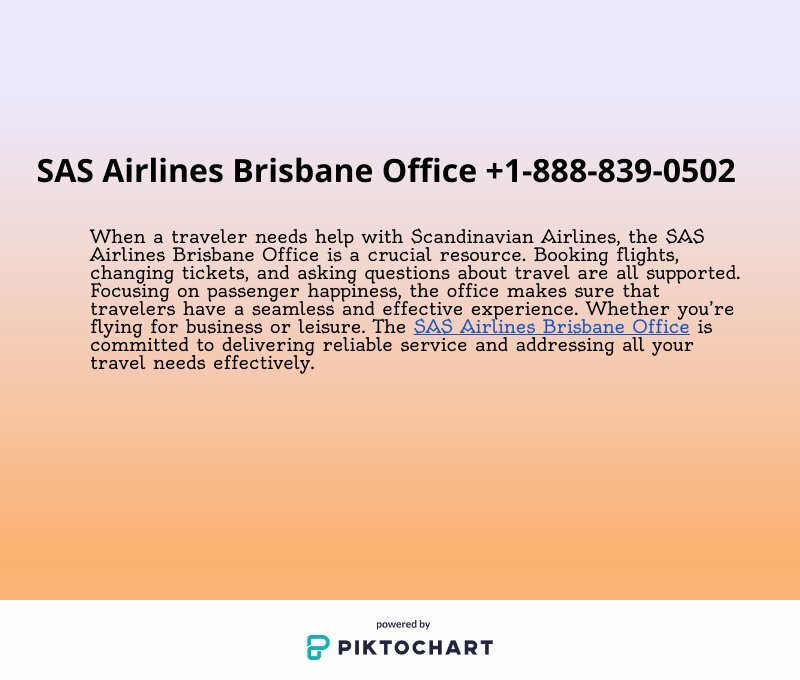 SAS Airlines Brisbane Office +1-888-839-0502

When a traveler needs help with Scandinavian Airlines, the SAS Airlines Brisbane Office is a crucial resource. Booking flights, changing tickets, and asking questions about travel are all supported. Focusing on passenger happiness, the office makes sure that travelers have a seamless and effective experience. Whether you're flying for business or leisure. The SAS Airlines Brisbane Office is committed to delivering reliable service and addressing all your travel needs effectively.

powered by
PIKTOCHART