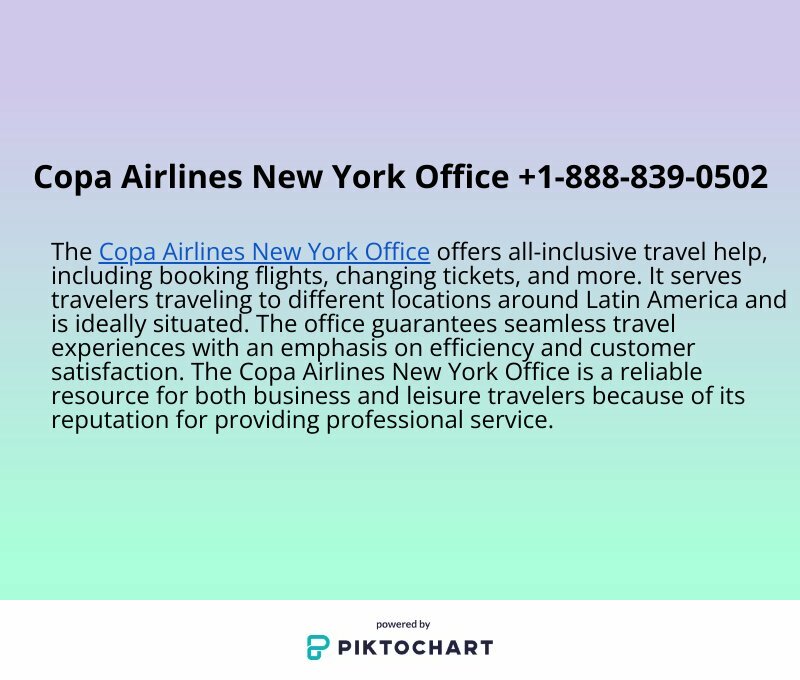 Copa Airlines New York Office +1-888-839-0502

The Copa Airlines New York Office offers all-inclusive travel help, including booking flights, changing tickets, and more. It serves travelers traveling to different locations around Latin America and is ideally situated. The office guarantees seamless travel experiences with an emphasis on efficiency and customer satisfaction. The Copa Airlines New York Office is a reliable resource for both business and leisure travelers because of its reputation for providing professional service.

powered by
PIKTOCHART