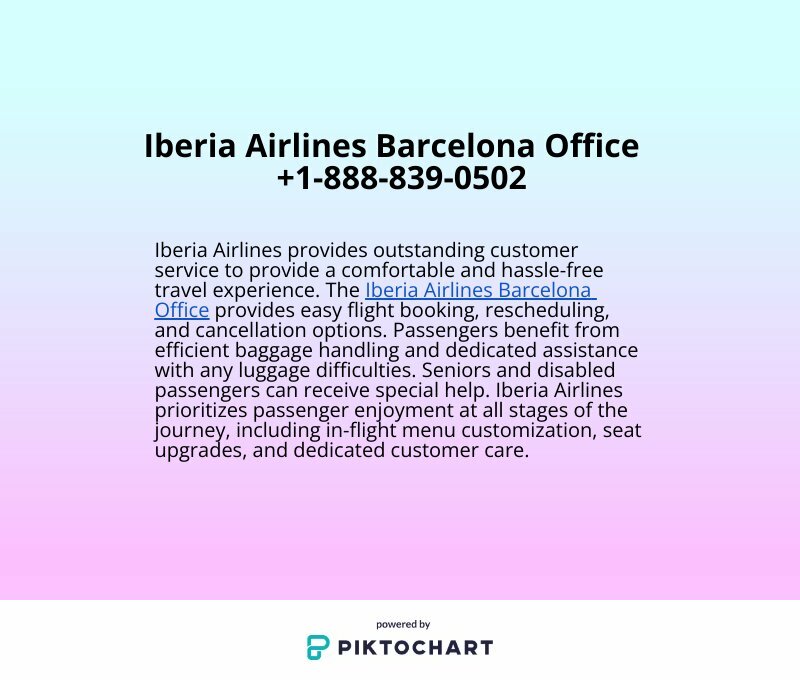 Iberia Airlines Barcelona Office +1-888-839-0502

Iberia Airlines provides outstanding customer service to provide a comfortable and hassle-free travel experience. The Iberia Airlines Barcelona Office provides easy flight booking, rescheduling, and cancellation options. Passengers benefit from efficient baggage handling and dedicated assistance with any luggage difficulties. Seniors and disabled passengers can receive special help. Iberia Airlines prioritizes passenger enjoyment at all stages of the journey, including in-flight menu customization, seat upgrades, and dedicated customer care.

powered by
PIKTOCHART