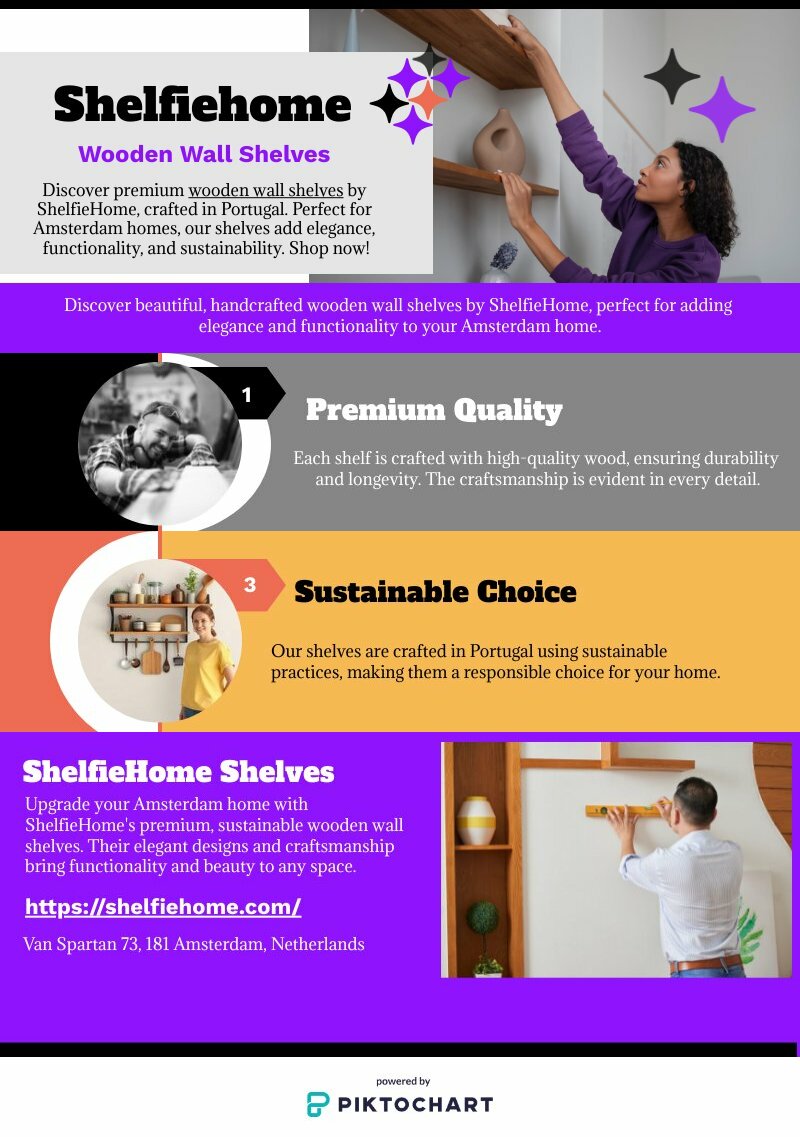 Shelfiehome

Wooden Wall Shelves

Discover premium wooden wall shelves by ShelfieHome, crafted in Portugal. Perfect for Amsterdam homes, our shelves add elegance, functionality, and sustainability. Shop now!

Discover beautiful, handcrafted wooden wall shelves by ShelfieHome, perfect for adding elegance and functionality to your Amsterdam home.

1

Premium Quality

Each shelf is crafted with high-quality wood, ensuring durability and longevity. The craftsmanship is evident in every detail.

3

Sustainable Choice

Our shelves are crafted in Portugal using sustainable practices, making them a responsible choice for your home.

ShelfieHome Shelves

Upgrade your Amsterdam home with ShelfieHome's premium, sustainable wooden wall shelves. Their elegant designs and craftsmanship bring functionality and beauty to any space.

https://shelfiehome.com/

Van Spartan 73, 181 Amsterdam, Netherlands

powered by

PIKTOCHART