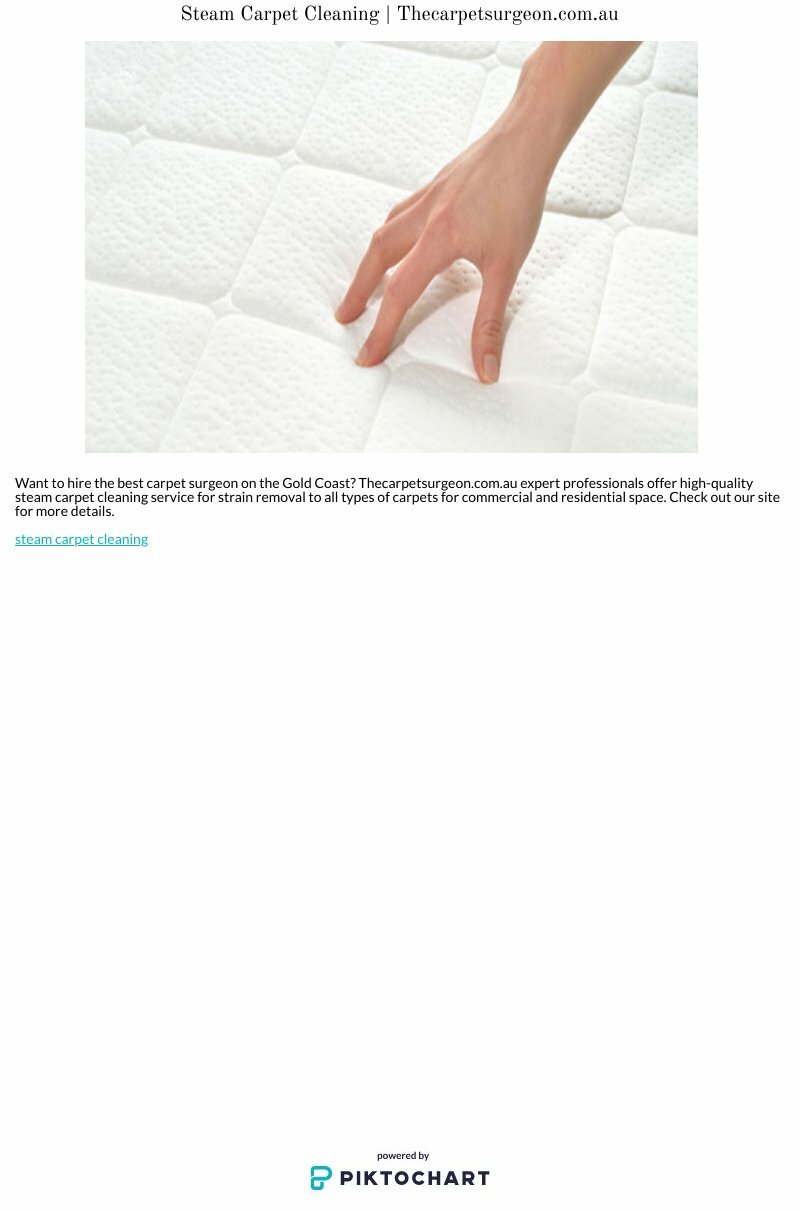 Steam Carpet Cleaning | Thecarpetsurgeon.com.au

Want to hire the best carpet surgeon on the Gold Coast? Thecarpetsurgeon.com.au expert professionals offer high-quality steam carpet cleaning service for strain removal to all types of carpets for commercial and residential space. Check out our site for more details.

steam carpet cleaning

powered by
PIKTOCHART