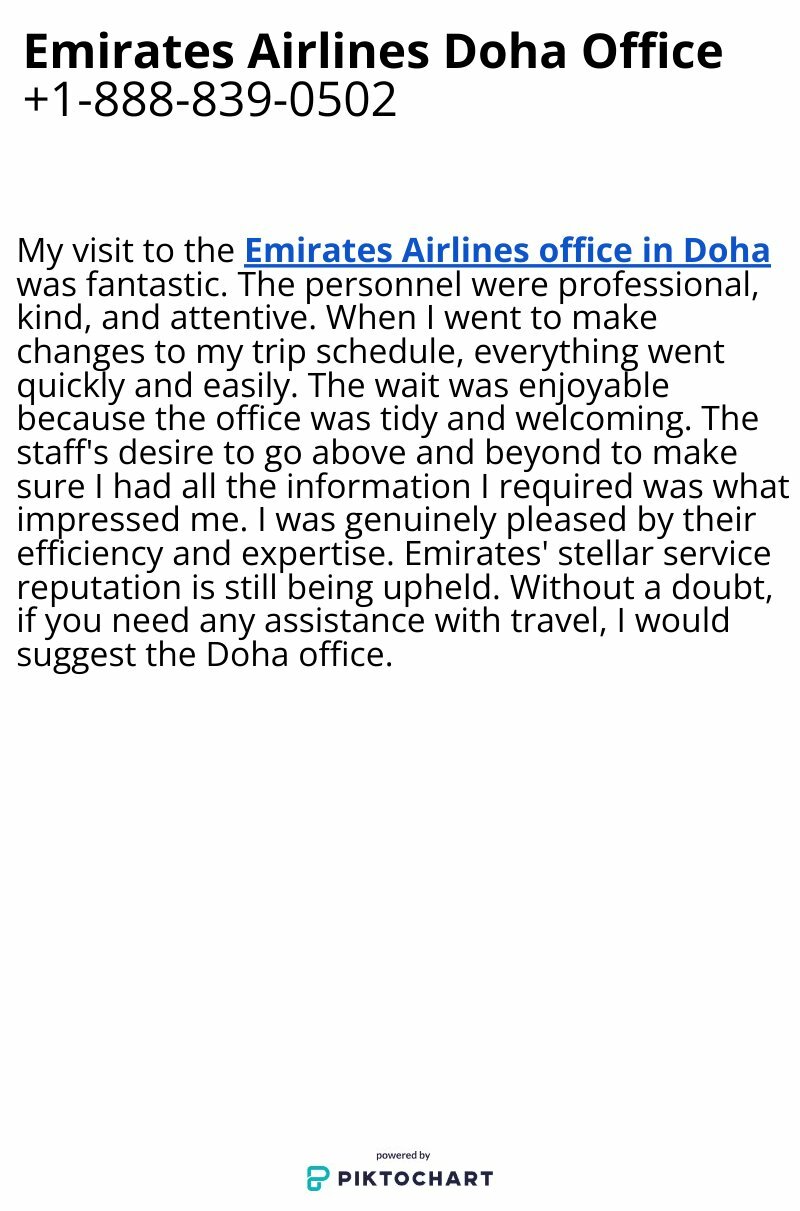 Emirates Airlines Doha Office
+1-888-839-0502

My visit to the Emirates Airlines office in Doha was fantastic. The personnel were professional, kind, and attentive. When I went to make changes to my trip schedule, everything went quickly and easily. The wait was enjoyable because the office was tidy and welcoming. The staff's desire to go above and beyond to make sure I had all the information I required was what impressed me. I was genuinely pleased by their efficiency and expertise. Emirates' stellar service reputation is still being upheld. Without a doubt, if you need any assistance with travel, I would suggest the Doha office.

powered by
PIKTOCHART