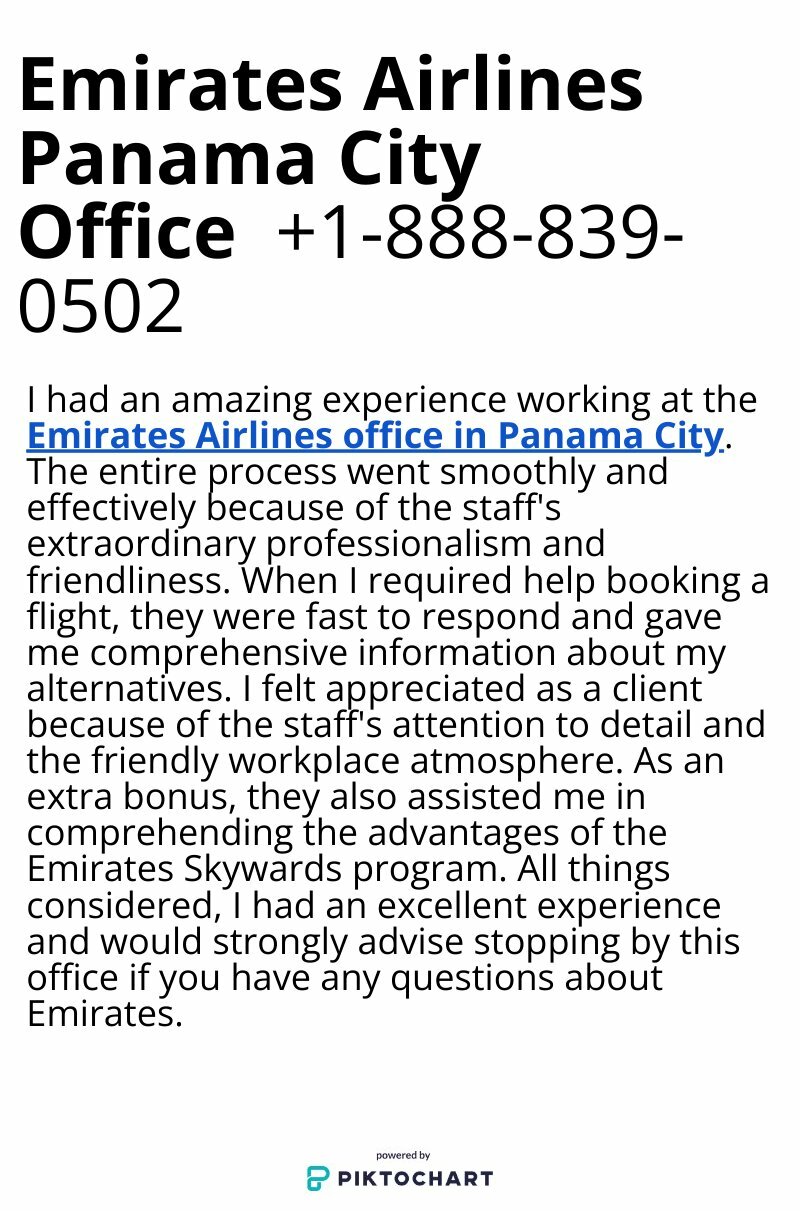 Emirates Airlines Panama City Office +1-888-839-0502

I had an amazing experience working at the Emirates Airlines office in Panama City. The entire process went smoothly and effectively because of the staff's extraordinary professionalism and friendliness. When I required help booking a flight, they were fast to respond and gave me comprehensive information about my alternatives. I felt appreciated as a client because of the staff's attention to detail and the friendly workplace atmosphere. As an extra bonus, they also assisted me in comprehending the advantages of the Emirates Skywards program. All things considered, I had an excellent experience and would strongly advise stopping by this office if you have any questions about Emirates.

powered by
PIKTOCHART