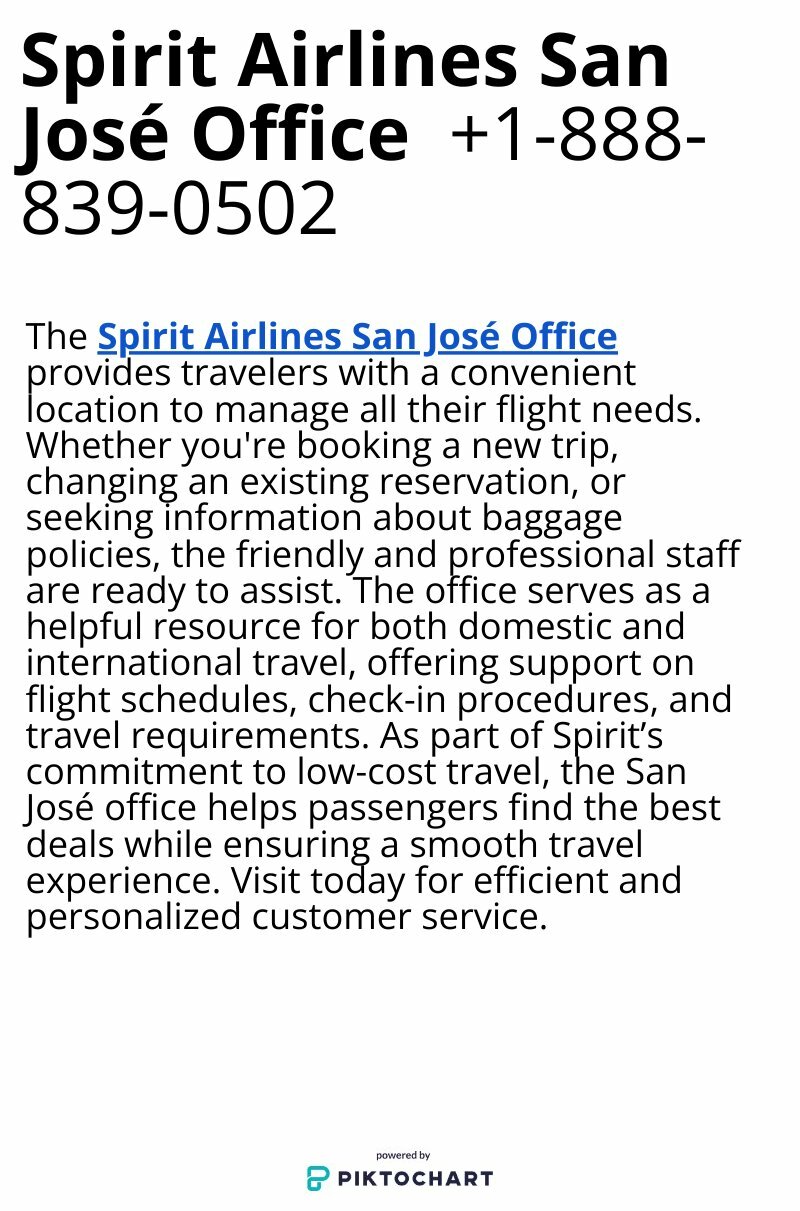 Spirit Airlines San José Office +1-888-839-0502

The Spirit Airlines San José Office provides travelers with a convenient location to manage all their flight needs. Whether you're booking a new trip, changing an existing reservation, or seeking information about baggage policies, the friendly and professional staff are ready to assist. The office serves as a helpful resource for both domestic and international travel, offering support on flight schedules, check-in procedures, and travel requirements. As part of Spirit's commitment to low-cost travel, the San José office helps passengers find the best deals while ensuring a smooth travel experience. Visit today for efficient and personalized customer service.

powered by
PIKTOCHART