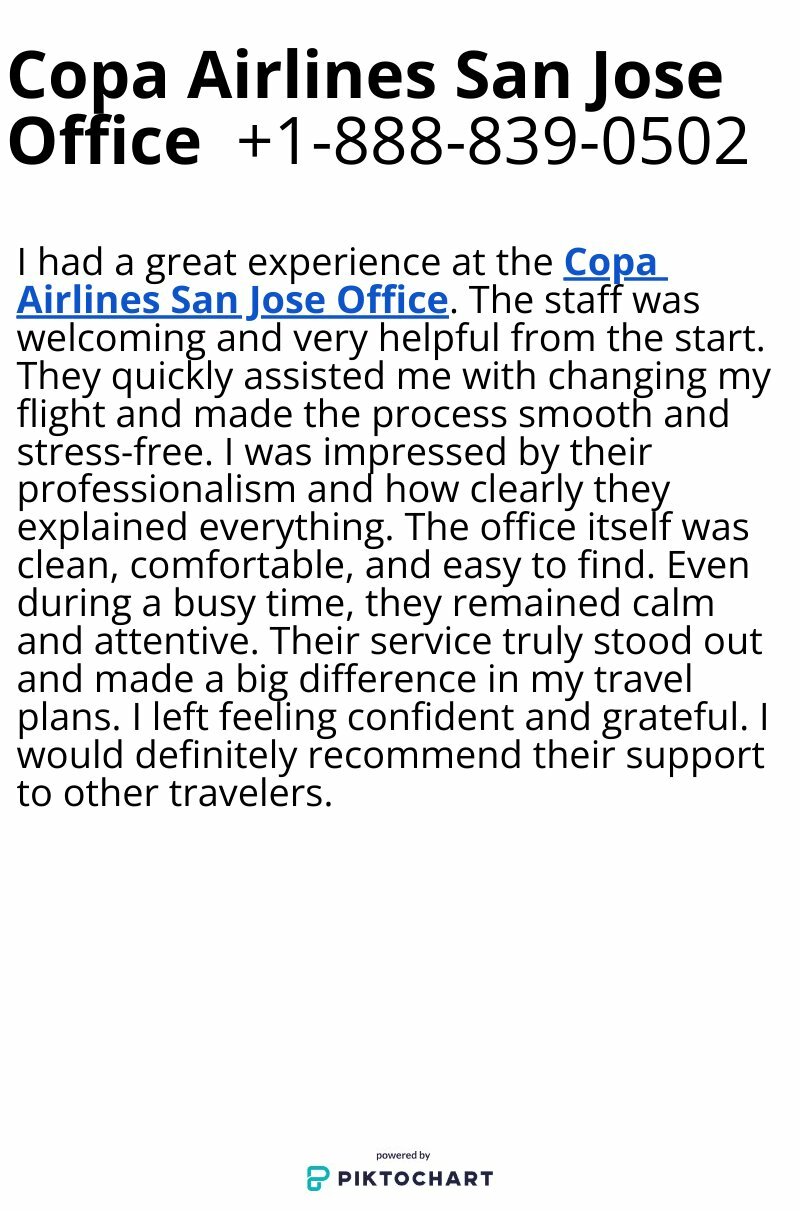 Copa Airlines San Jose Office +1-888-839-0502

I had a great experience at the Copa Airlines San Jose Office. The staff was welcoming and very helpful from the start. They quickly assisted me with changing my flight and made the process smooth and stress-free. I was impressed by their professionalism and how clearly they explained everything. The office itself was clean, comfortable, and easy to find. Even during a busy time, they remained calm and attentive. Their service truly stood out and made a big difference in my travel plans. I left feeling confident and grateful. I would definitely recommend their support to other travelers.

powered by
PIKTOCHART