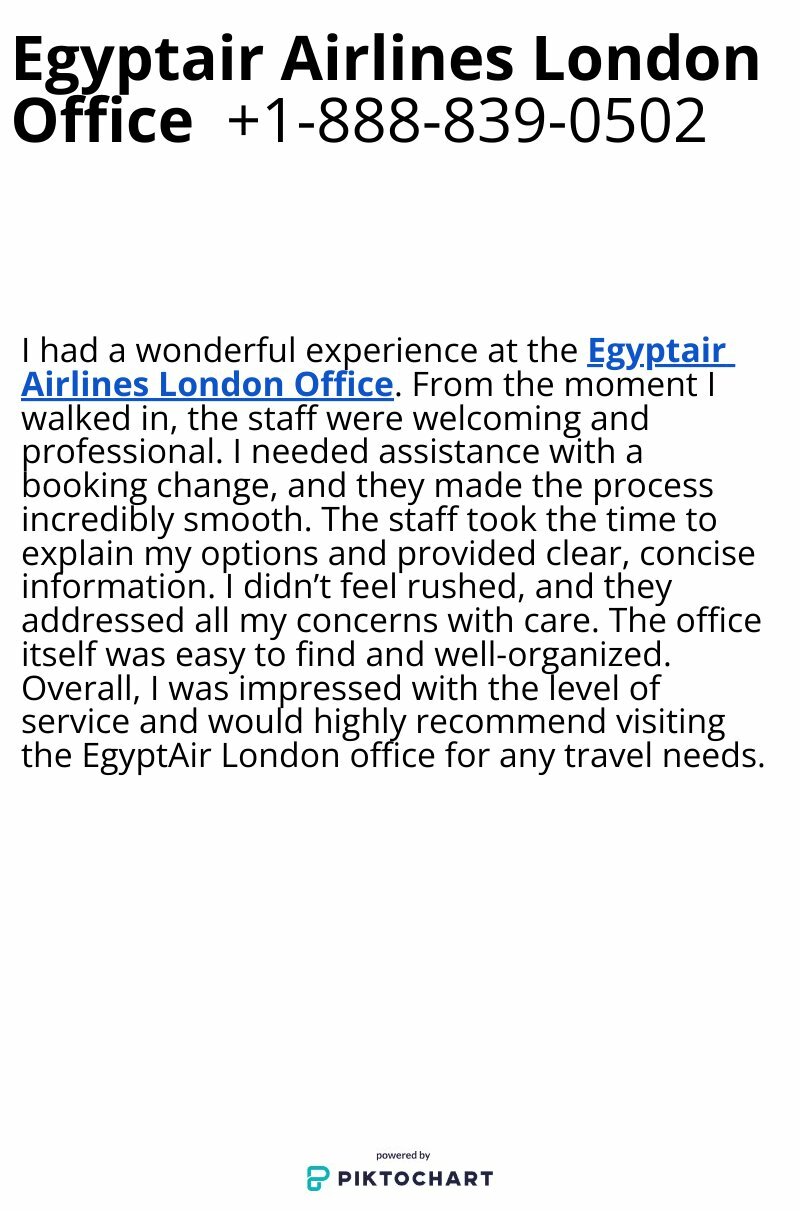 Egyptair Airlines London Office +1-888-839-0502

I had a wonderful experience at the Egyptair Airlines London Office. From the moment I walked in, the staff were welcoming and professional. I needed assistance with a booking change, and they made the process incredibly smooth. The staff took the time to explain my options and provided clear, concise information. I didn’t feel rushed, and they addressed all my concerns with care. The office itself was easy to find and well-organized. Overall, I was impressed with the level of service and would highly recommend visiting the EgyptAir London office for any travel needs.

powered by
PIKTOCHART