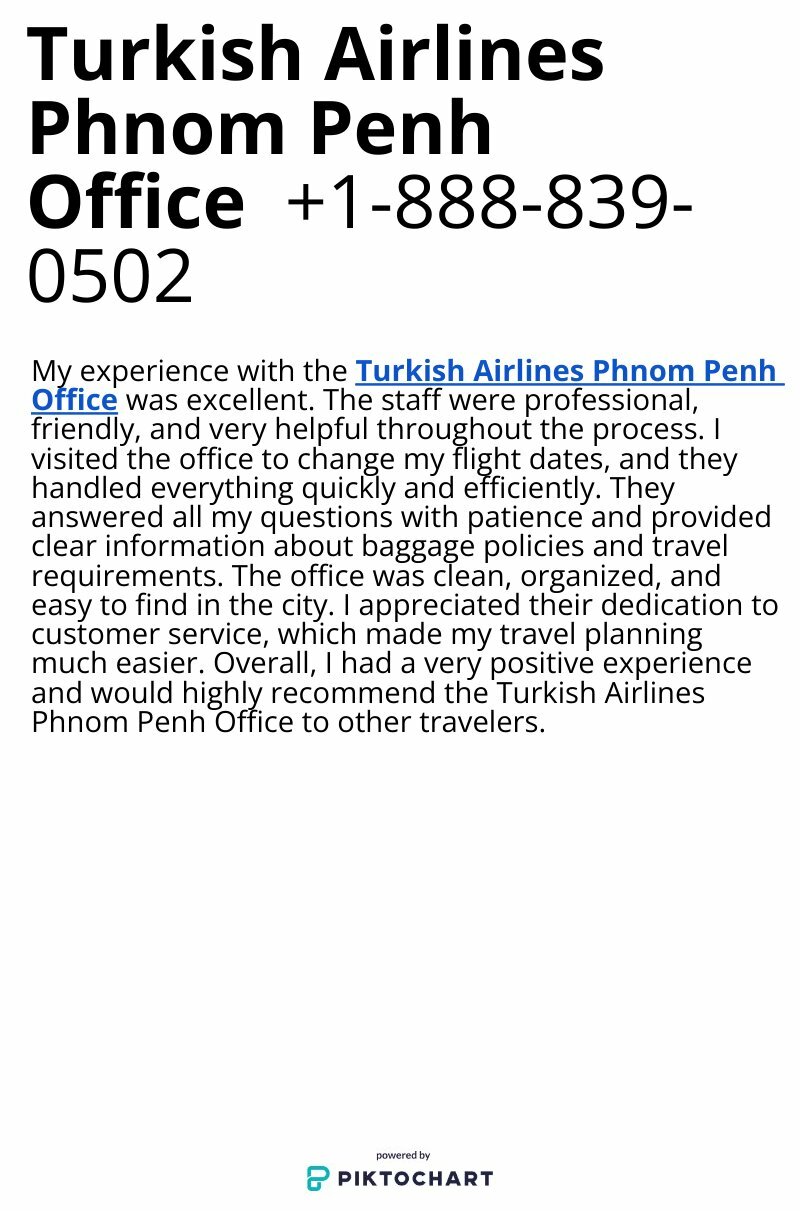 Turkish Airlines Phnom Penh Office +1-888-839-0502

My experience with the Turkish Airlines Phnom Penh Office was excellent. The staff were professional, friendly, and very helpful throughout the process. I visited the office to change my flight dates, and they handled everything quickly and efficiently. They answered all my questions with patience and provided clear information about baggage policies and travel requirements. The office was clean, organized, and easy to find in the city. I appreciated their dedication to customer service, which made my travel planning much easier. Overall, I had a very positive experience and would highly recommend the Turkish Airlines Phnom Penh Office to other travelers.

powered by
PIKTOCHART