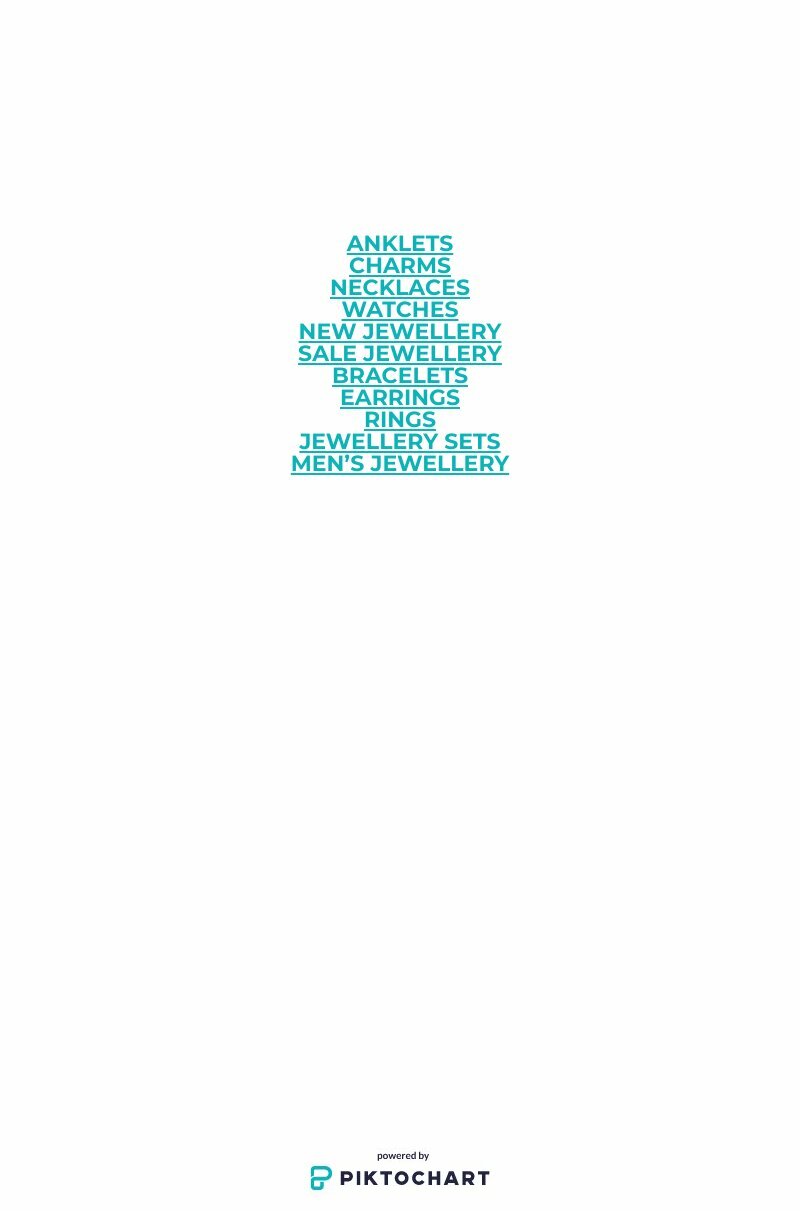 ANKLETS
CHARMS
NECKLACES
WATCHES
NEW JEWELLERY
SALE JEWELLERY
BRACELETS
EARRINGS
RINGS
JEWELLERY SETS
MEN'S JEWELLERY

powered by
PIKTOCHART