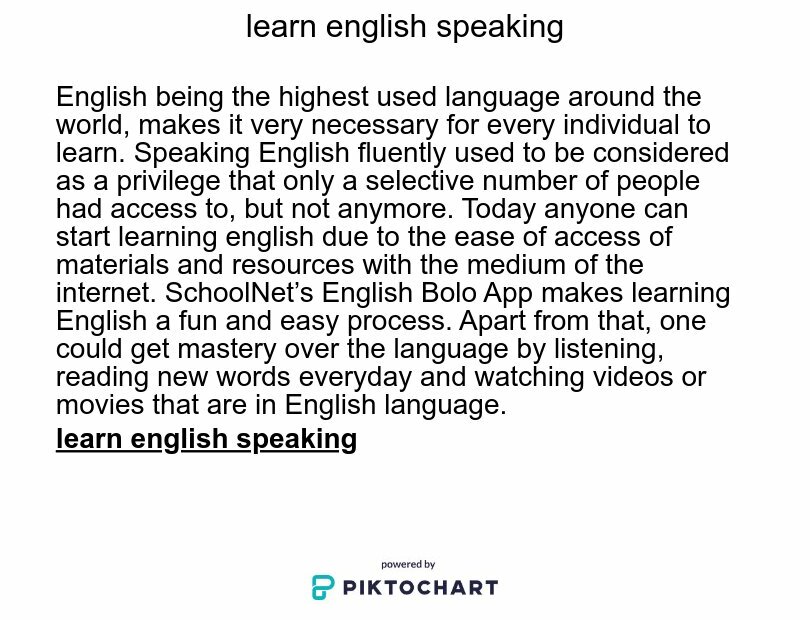 learn english speaking

English being the highest used language around the world, makes it very necessary for every individual to learn. Speaking English fluently used to be considered as a privilege that only a selective number of people had access to, but not anymore. Today anyone can start learning english due to the ease of access of materials and resources with the medium of the internet. SchoolNet's English Bolo App makes learning English a fun and easy process. Apart from that, one could get mastery over the language by listening, reading new words everyday and watching videos or movies that are in English language.

learn english speaking

powered by
PIKTOCHART