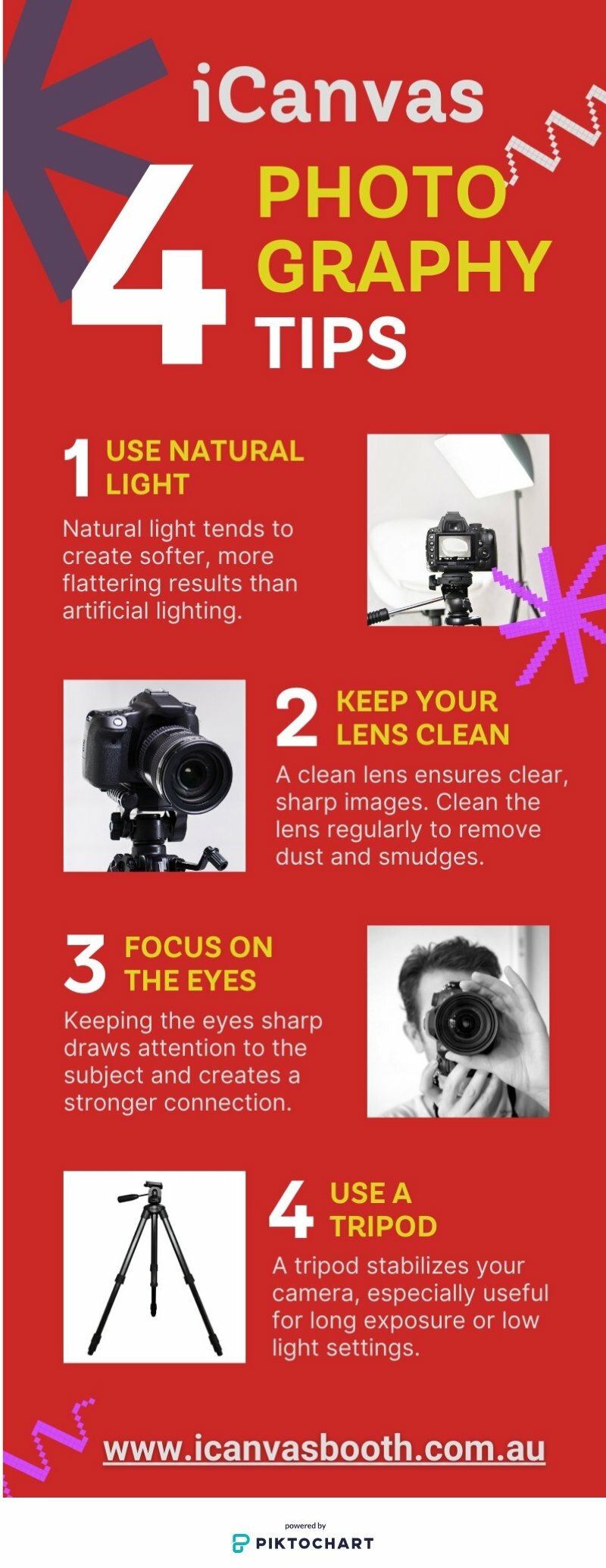 iCanvas

4 PHOTO GRAPHY TIPS

1 USE NATURAL LIGHT

Natural light tends to create softer, more flattering results than artificial lighting.

2 KEEP YOUR LENS CLEAN

A clean lens ensures clear, sharp images. Clean the lens regularly to remove dust and smudges.

3 FOCUS ON THE EYES

Keeping the eyes sharp draws attention to the subject and creates a stronger connection.

4 USE A TRIPOD

A tripod stabilizes your camera, especially useful for long exposure or low light settings.

www.icanvasbooth.com.au

powered by
PIKTOCHART