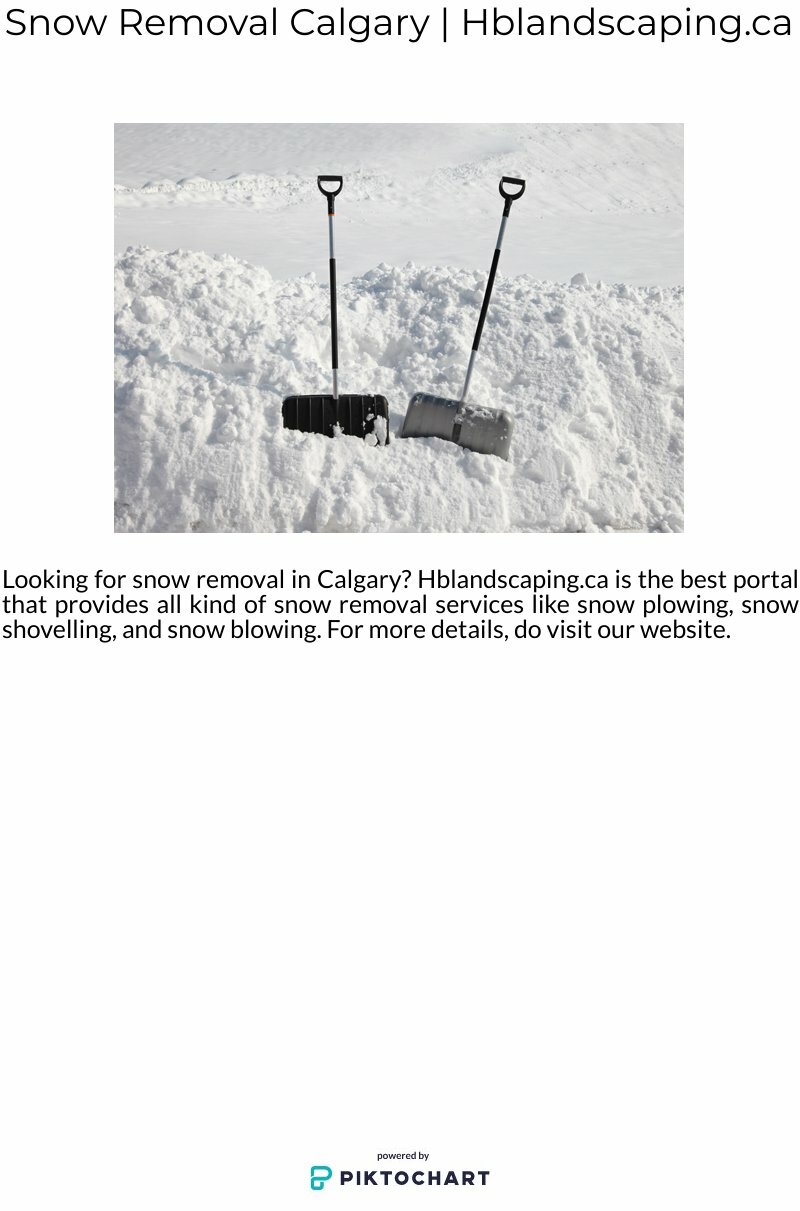 Snow Removal Calgary | Hblandscaping.ca

Looking for snow removal in Calgary? Hblandscaping.ca is the best portal that provides all kind of snow removal services like snow plowing, snow shovelling, and snow blowing. For more details, do visit our website.

powered by
PIKTOCHART