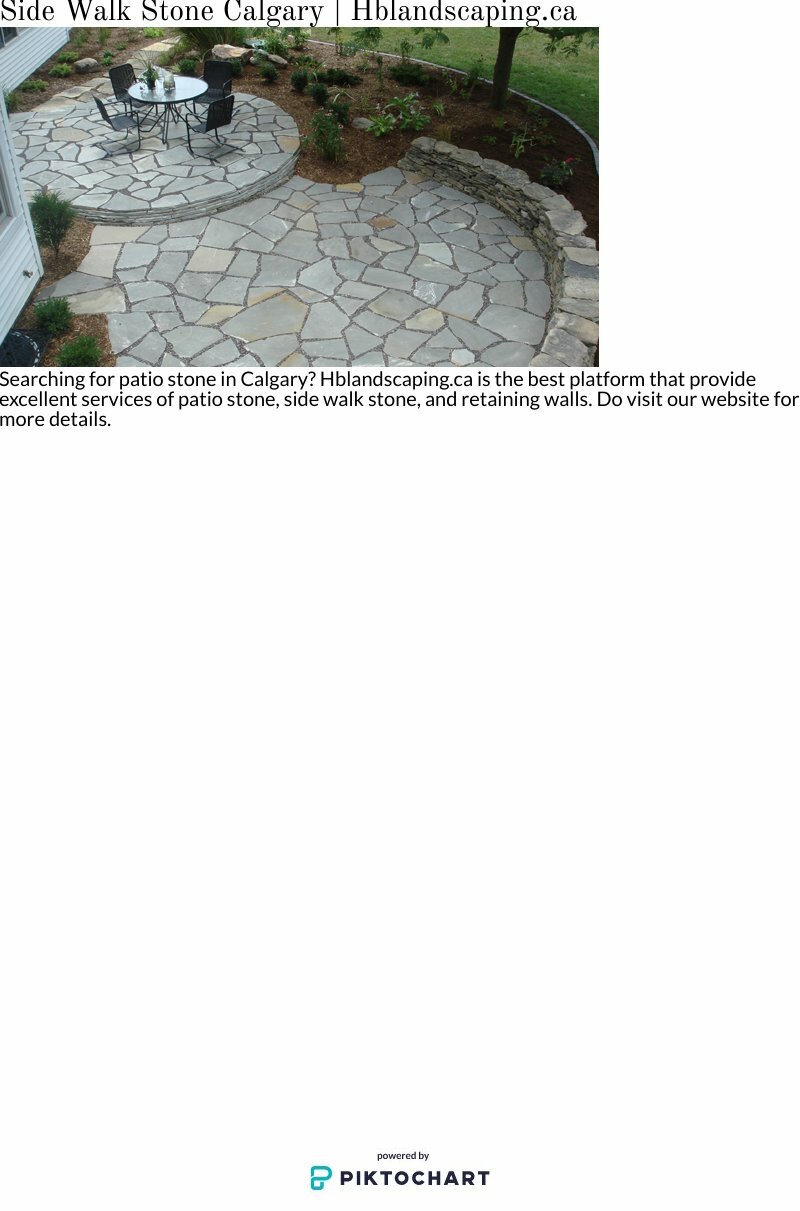 Side Walk Stone Calgary | Hblandscaping.ca

Searching for patio stone in Calgary? Hblandscaping.ca is the best platform that provide excellent services of patio stone, side walk stone, and retaining walls. Do visit our website for more details.

powered by
PIKTOCHART