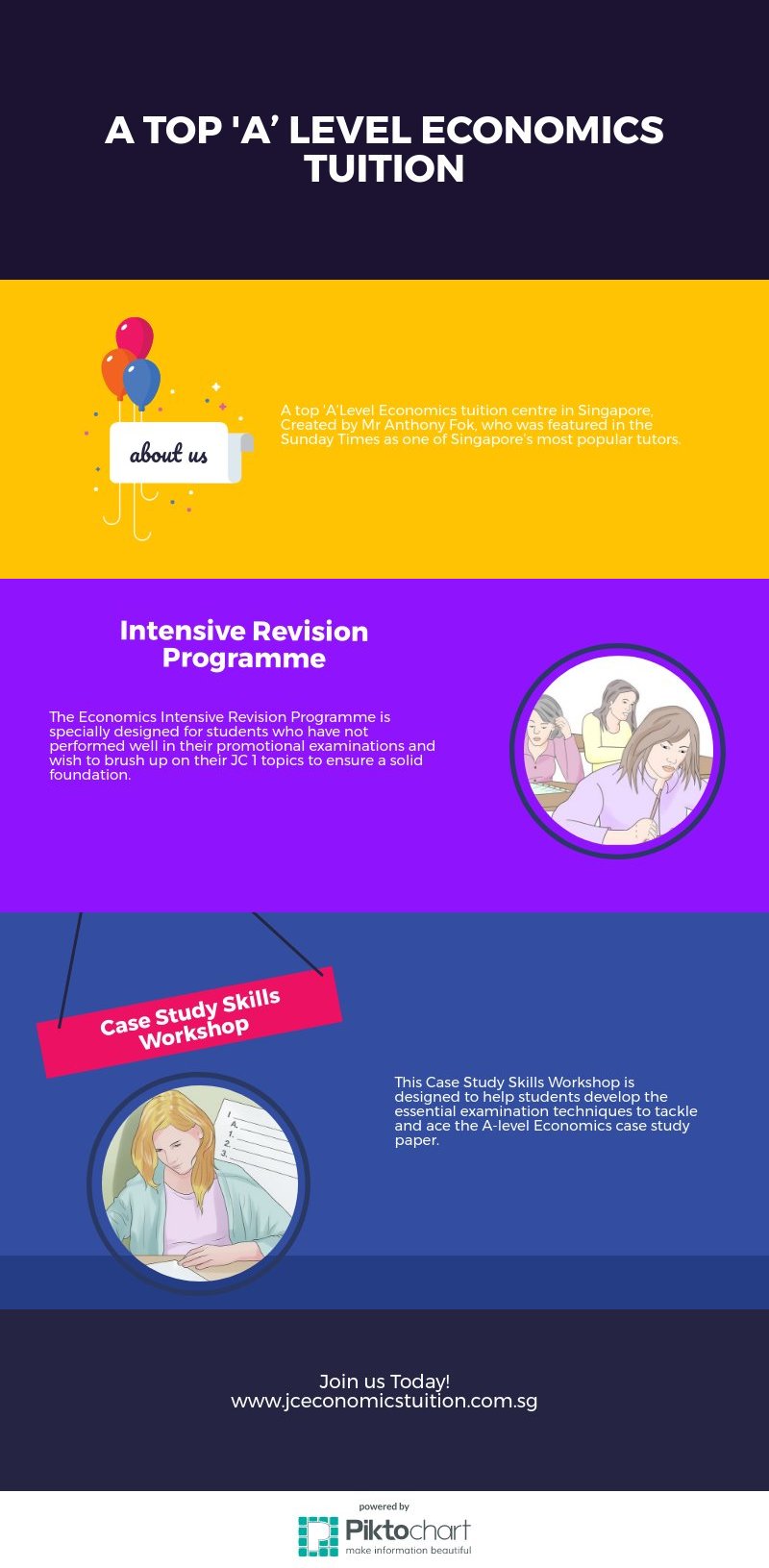 A TOP 'A' LEVEL ECONOMICS TUITION

about us

A top 'A'Level Economics tuition centre in Singapore, Created by Mr Anthony Fok, who was featured in the Sunday Times as one of Singapore's most popular tutors.

Intensive Revision Programme

The Economics Intensive Revision Programme is specially designed for students who have not performed well in their promotional examinations and wish to brush up on their JC 1 topics to ensure a solid foundation.

Case Study Skills Workshop

I. A. 1. 2. 3.

This Case Study Skills Workshop is designed to help students develop the essential examination techniques to tackle and ace the A-level Economics case study paper.

Join us Today!
www.jceconomicstuition.com.sg

powered by
Piktochart
make information beautiful