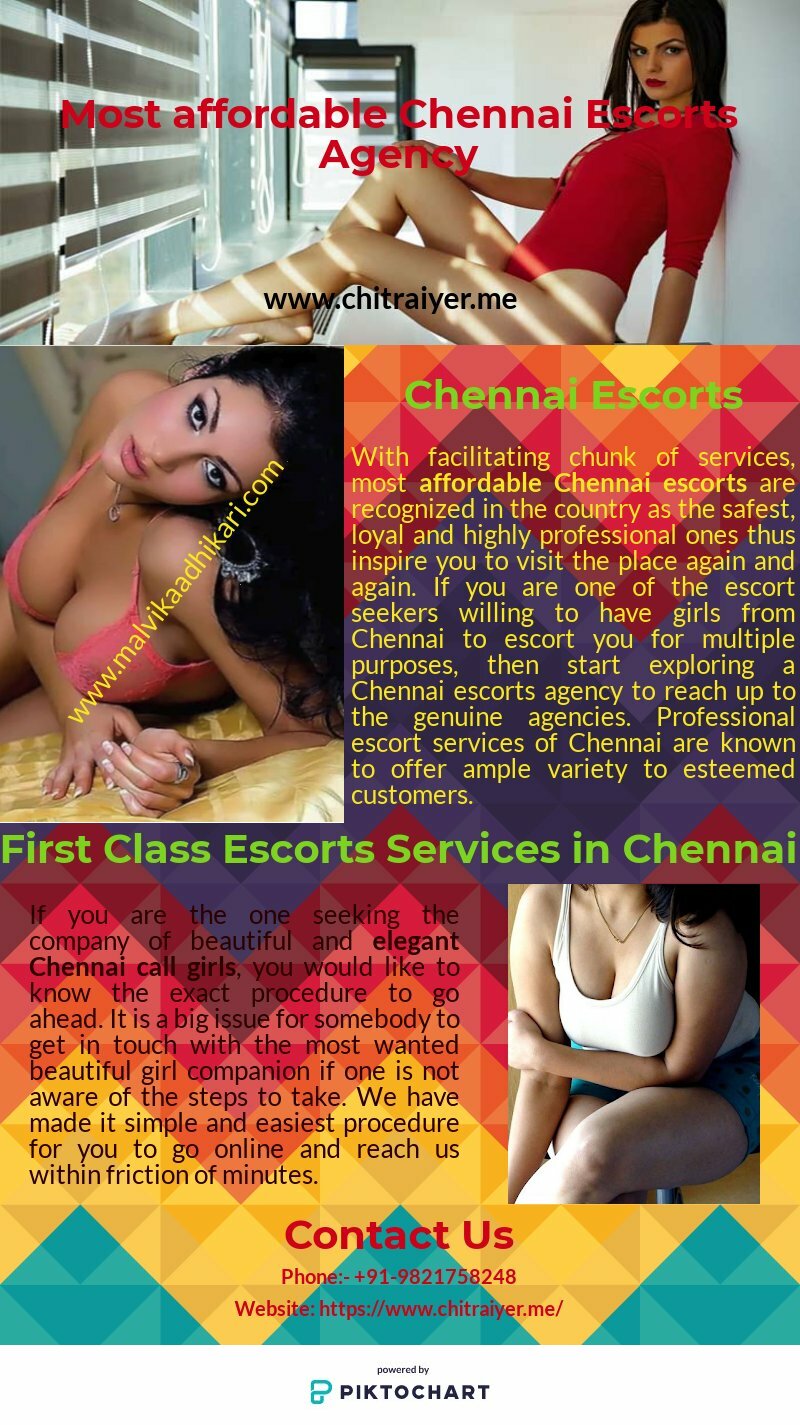 Most affordable Chennai Escorts Agency

www.chitraiyer.me

www.malvikaadhikari.com

Chennai Escorts

With facilitating chunk of services, most affordable Chennai escorts are recognized in the country as the safest, loyal and highly professional ones thus inspire you to visit the place again and again. If you are one of the escort seekers willing to have girls from Chennai to escort you for multiple purposes, then start exploring a Chennai escorts agency to reach up to the genuine agencies. Professional escort services of Chennai are known to offer ample variety to esteemed customers.

First Class Escorts Services in Chennai

If you are the one seeking the company of beautiful and elegant Chennai call girls, you would like to know the exact procedure to go ahead. It is a big issue for somebody to get in touch with the most wanted beautiful girl companion if one is not aware of the steps to take. We have made it simple and easiest procedure for you to go online and reach us within friction of minutes.

Contact Us

Phone:- +91-9821758248

Website: https://www.chitraiyer.me/

powered by

PIKTOCHART