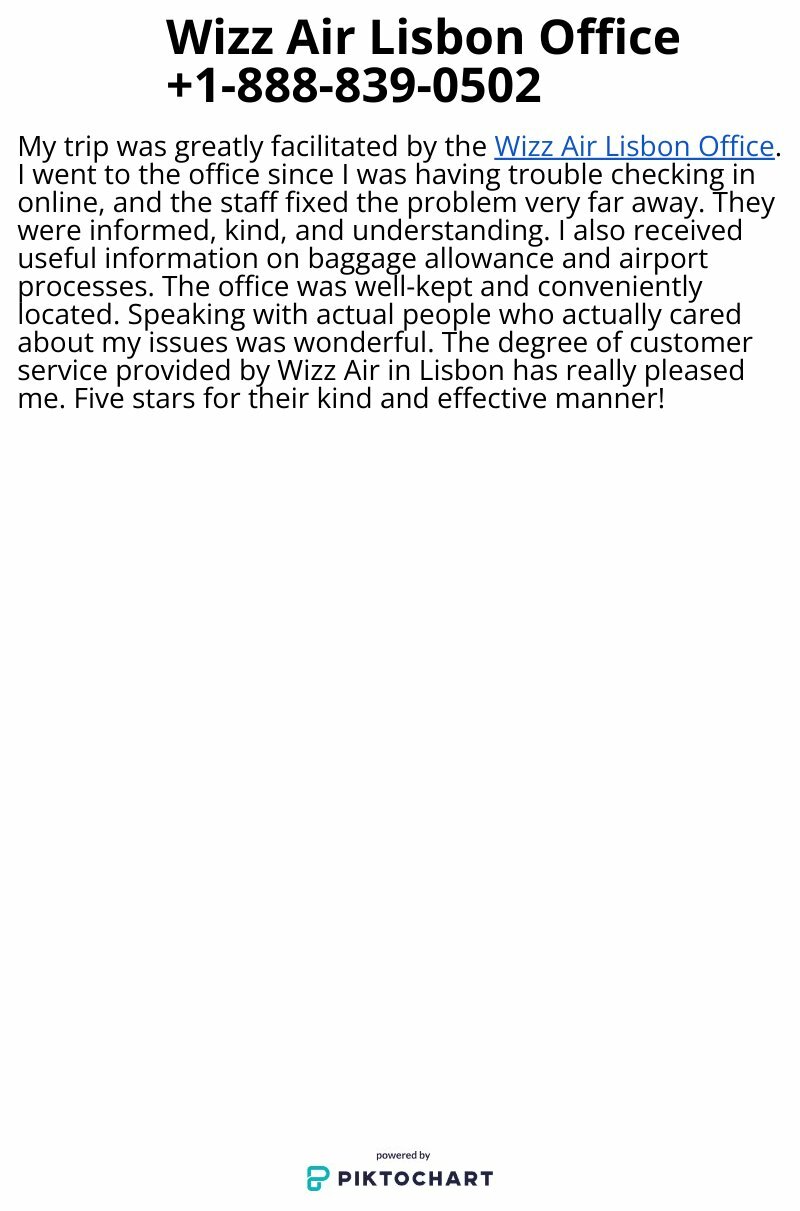 Wizz Air Lisbon Office +1-888-839-0502

My trip was greatly facilitated by the Wizz Air Lisbon Office. I went to the office since I was having trouble checking in online, and the staff fixed the problem very far away. They were informed, kind, and understanding. I also received useful information on baggage allowance and airport processes. The office was well-kept and conveniently located. Speaking with actual people who actually cared about my issues was wonderful. The degree of customer service provided by Wizz Air in Lisbon has really pleased me. Five stars for their kind and effective manner!

powered by
PIKTOCHART