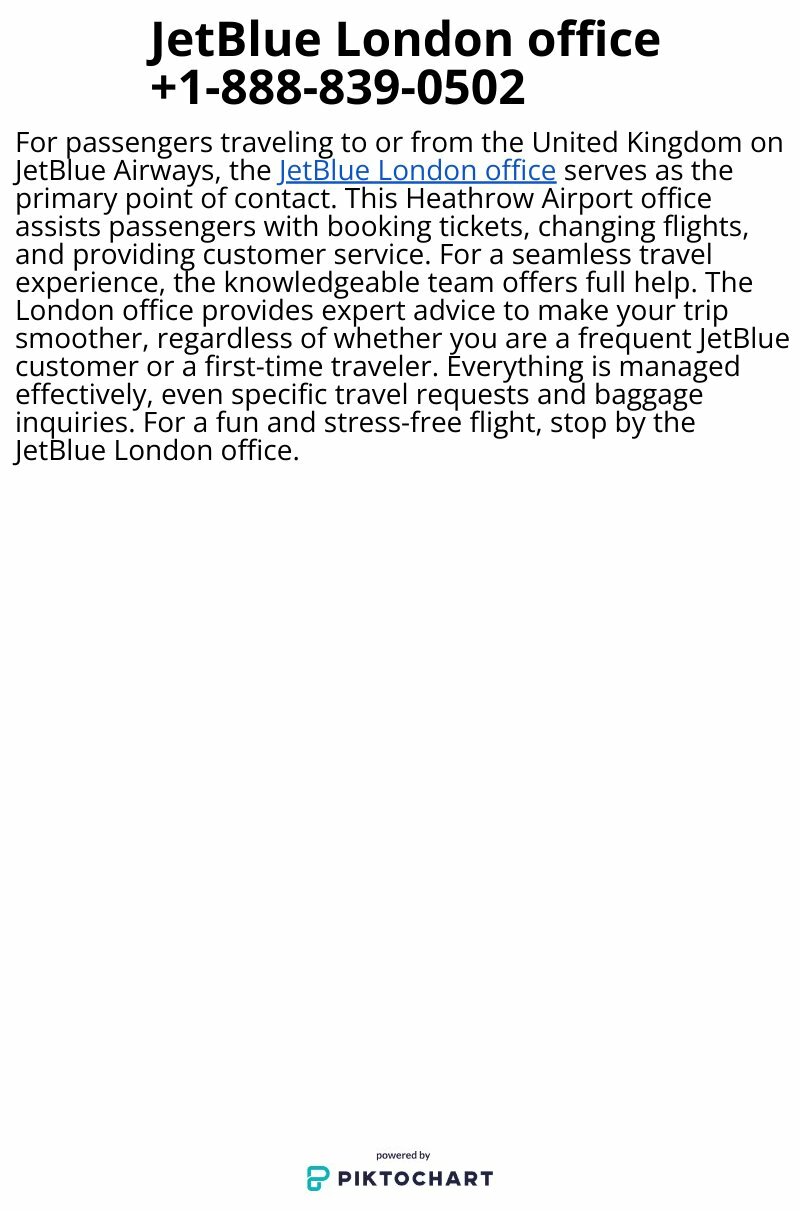 JetBlue London office +1-888-839-0502

For passengers traveling to or from the United Kingdom on JetBlue Airways, the JetBlue London office serves as the primary point of contact. This Heathrow Airport office assists passengers with booking tickets, changing flights, and providing customer service. For a seamless travel experience, the knowledgeable team offers full help. The London office provides expert advice to make your trip smoother, regardless of whether you are a frequent JetBlue customer or a first-time traveler. Everything is managed effectively, even specific travel requests and baggage inquiries. For a fun and stress-free flight, stop by the JetBlue London office.

powered by
PIKTOCHART