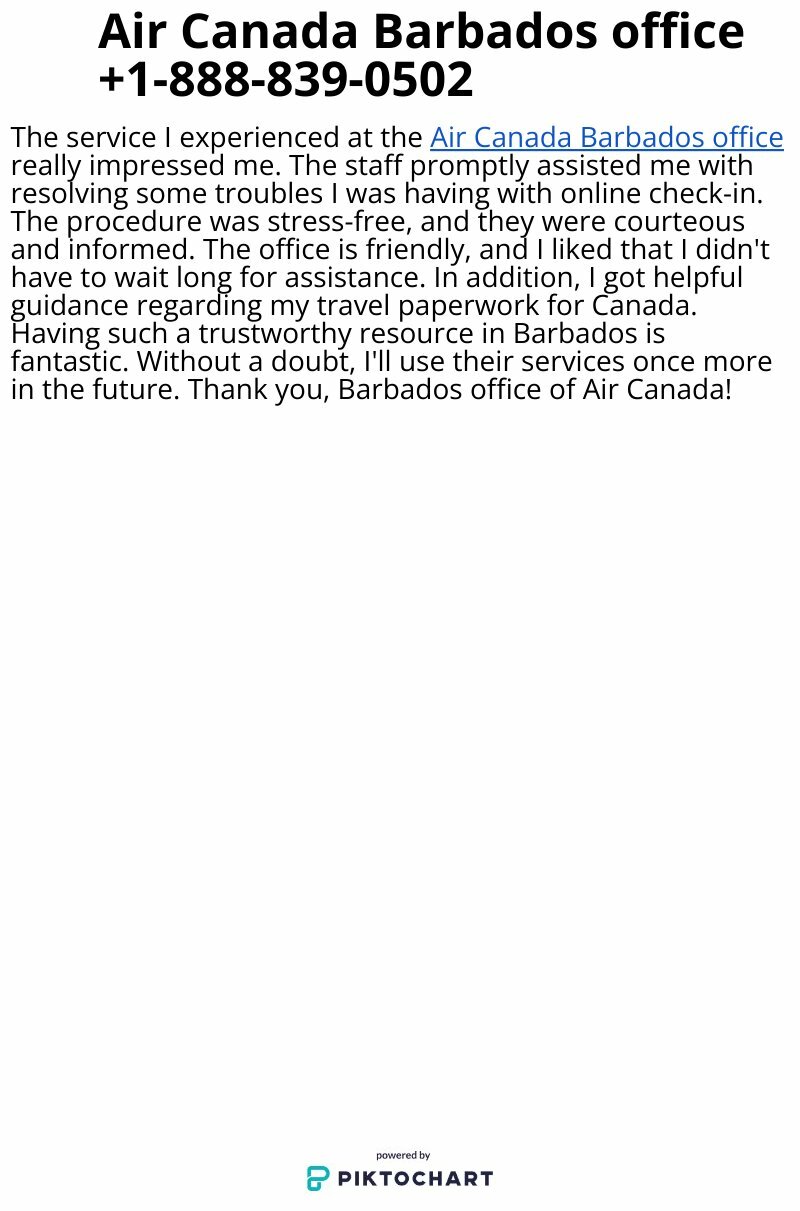 Air Canada Barbados office +1-888-839-0502

The service I experienced at the Air Canada Barbados office really impressed me. The staff promptly assisted me with resolving some troubles I was having with online check-in. The procedure was stress-free, and they were courteous and informed. The office is friendly, and I liked that I didn't have to wait long for assistance. In addition, I got helpful guidance regarding my travel paperwork for Canada. Having such a trustworthy resource in Barbados is fantastic. Without a doubt, I'll use their services once more in the future. Thank you, Barbados office of Air Canada!

powered by
PIKTOCHART