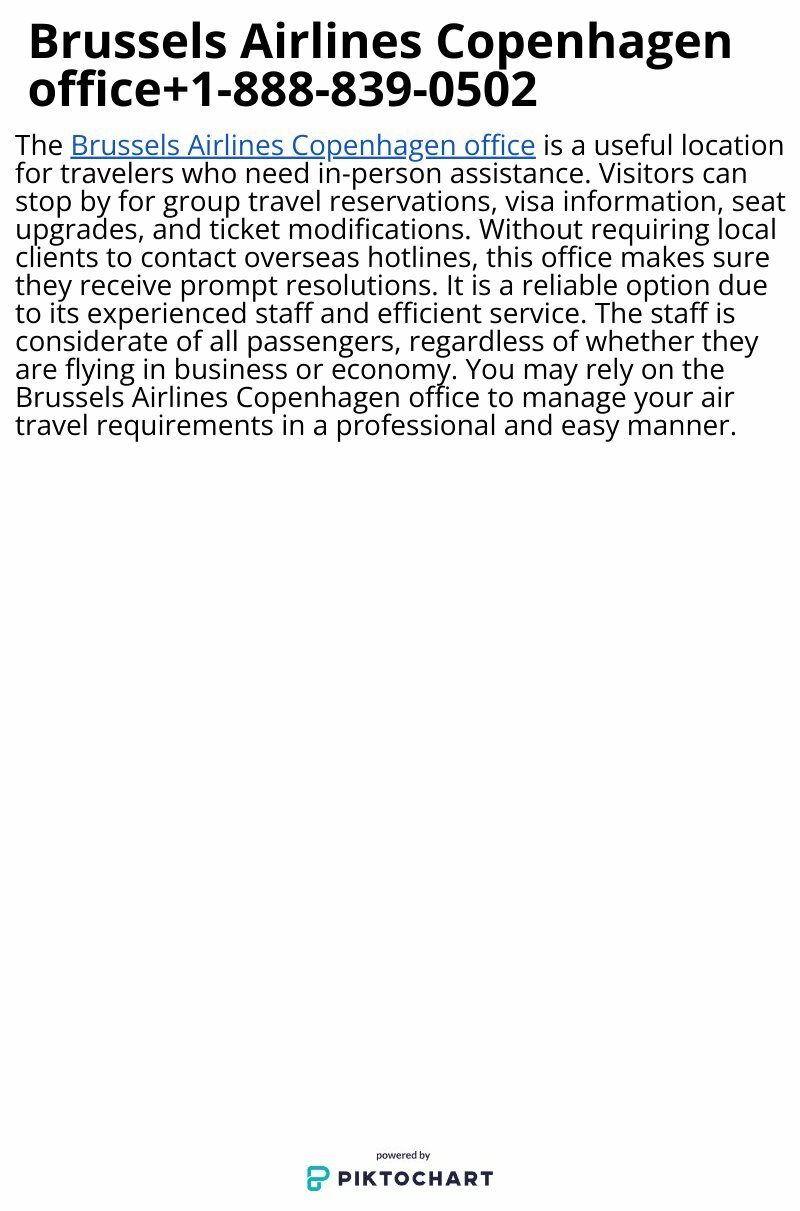 Brussels Airlines Copenhagen office+1-888-839-0502

The Brussels Airlines Copenhagen office is a useful location for travelers who need in-person assistance. Visitors can stop by for group travel reservations, visa information, seat upgrades, and ticket modifications. Without requiring local clients to contact overseas hotlines, this office makes sure they receive prompt resolutions. It is a reliable option due to its experienced staff and efficient service. The staff is considerate of all passengers, regardless of whether they are flying in business or economy. You may rely on the Brussels Airlines Copenhagen office to manage your air travel requirements in a professional and easy manner.

powered by
PIKTOCHART