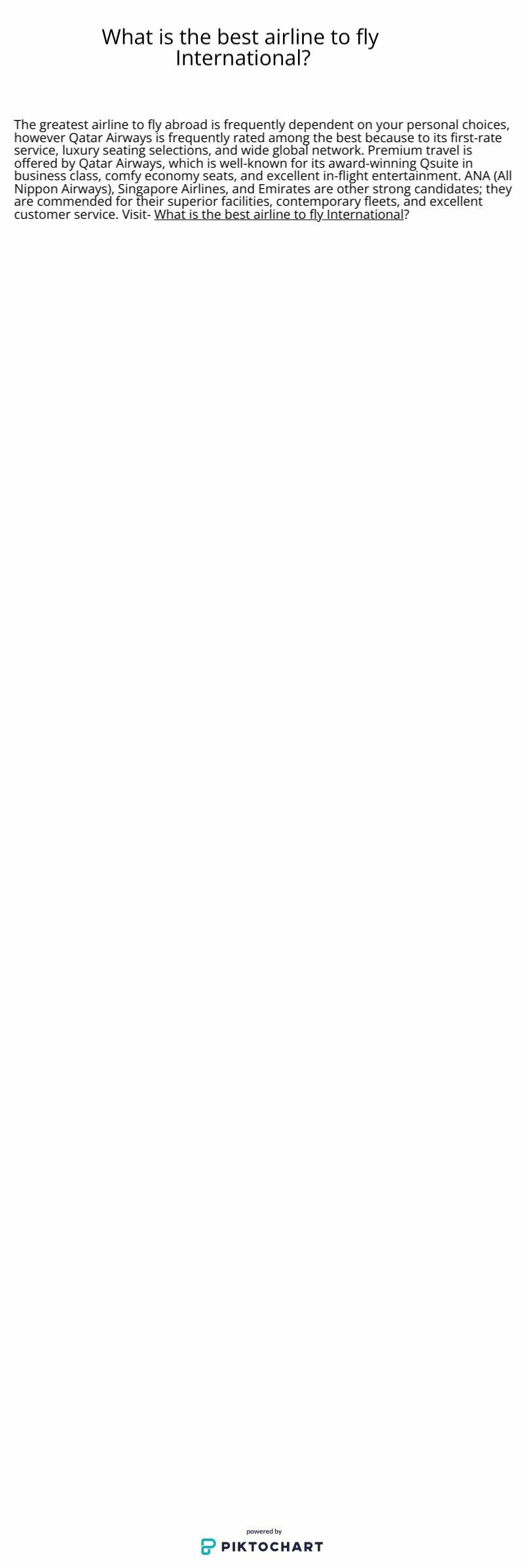 What is the best airline to fly International?

The greatest airline to fly abroad is frequently dependent on your personal choices, however Qatar Airways is frequently rated among the best because to its first-rate service, luxury seating selections, and wide global network. Premium travel is offered by Qatar Airways, which is well-known for its award-winning Qsuite in business class, comfy economy seats, and excellent in-flight entertainment. ANA (All Nippon Airways), Singapore Airlines, and Emirates are other strong candidates; they are commended for their superior facilities, contemporary fleets, and excellent customer service. Visit- What is the best airline to fly International?

powered by
PIKTOCHART