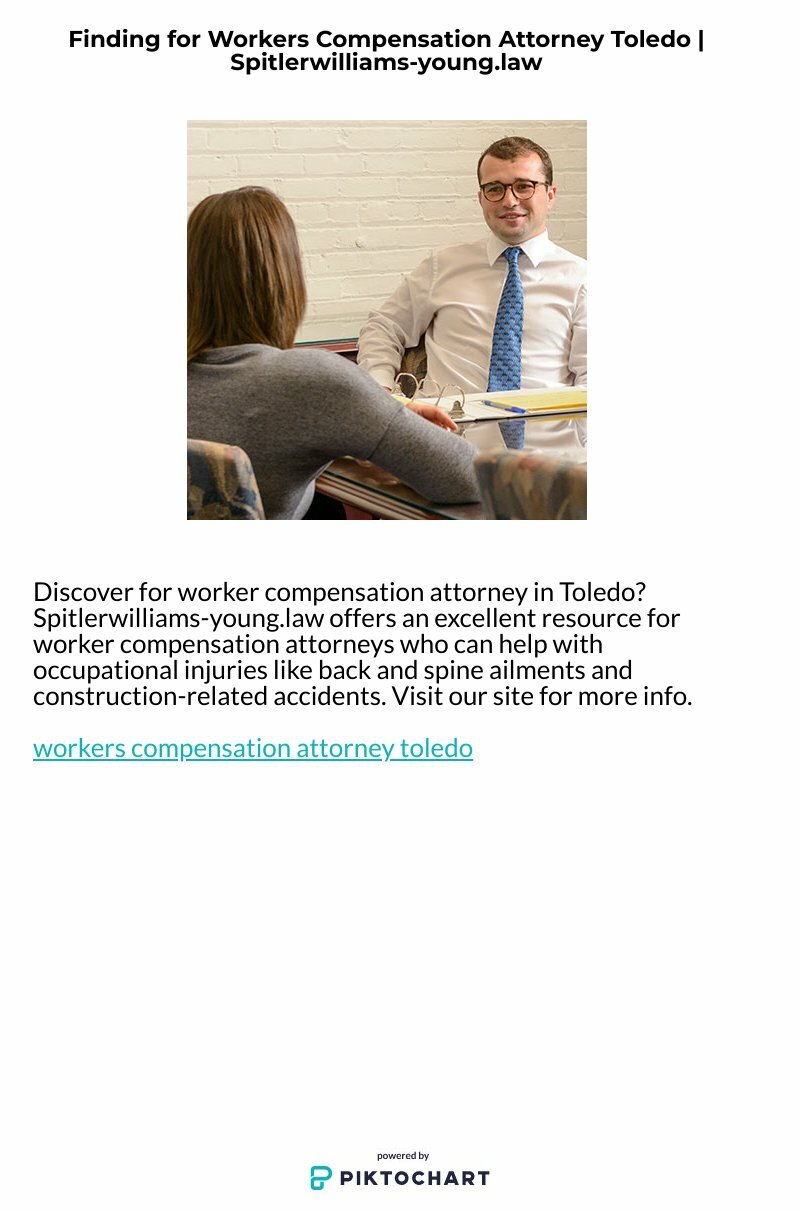 Finding for Workers Compensation Attorney Toledo | Spitlerwilliams-young.law

Discover for worker compensation attorney in Toledo? Spitlerwilliams-young.law offers an excellent resource for worker compensation attorneys who can help with occupational injuries like back and spine ailments and construction-related accidents. Visit our site for more info.

workers compensation attorney toledo

powered by
PIKTOCHART