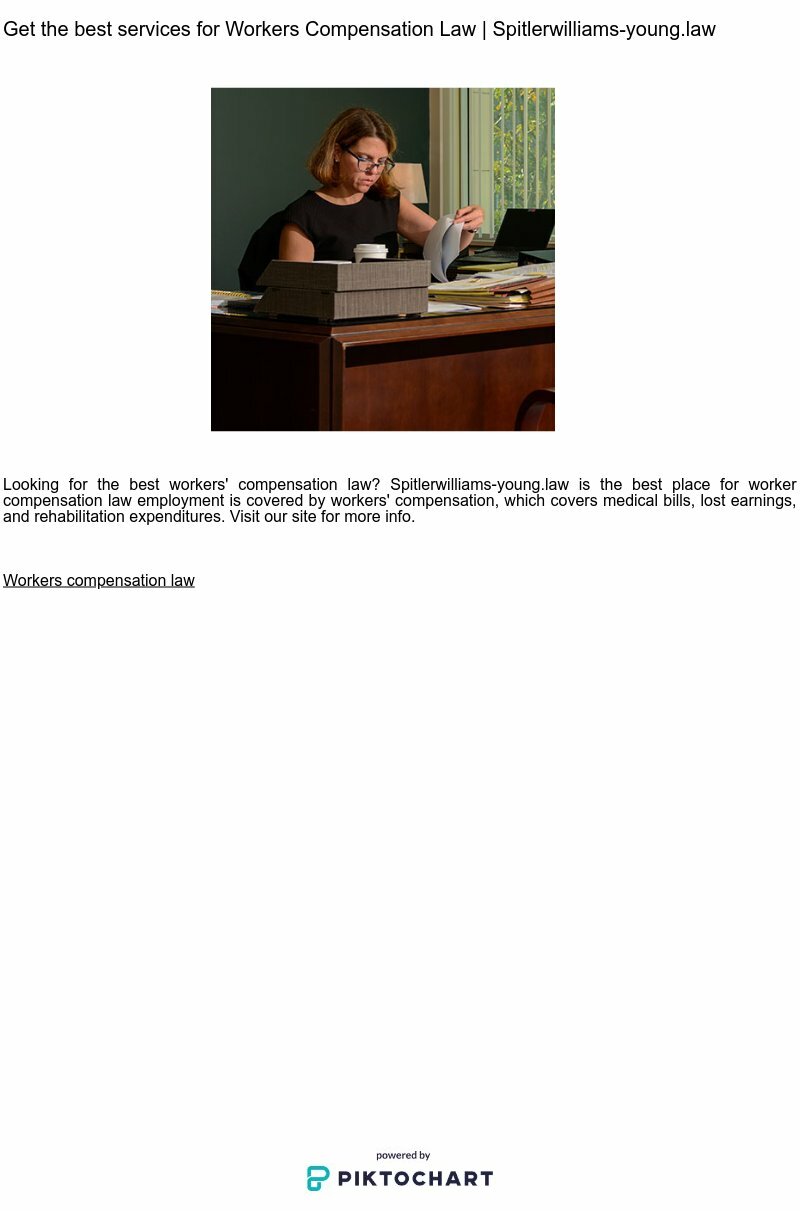 Get the best services for Workers Compensation Law | Spitlerwilliams-young.law

Looking for the best workers' compensation law? Spitlerwilliams-young.law is the best place for worker compensation law employment is covered by workers' compensation, which covers medical bills, lost earnings, and rehabilitation expenditures. Visit our site for more info.

Workers compensation law

powered by
PIKTOCHART