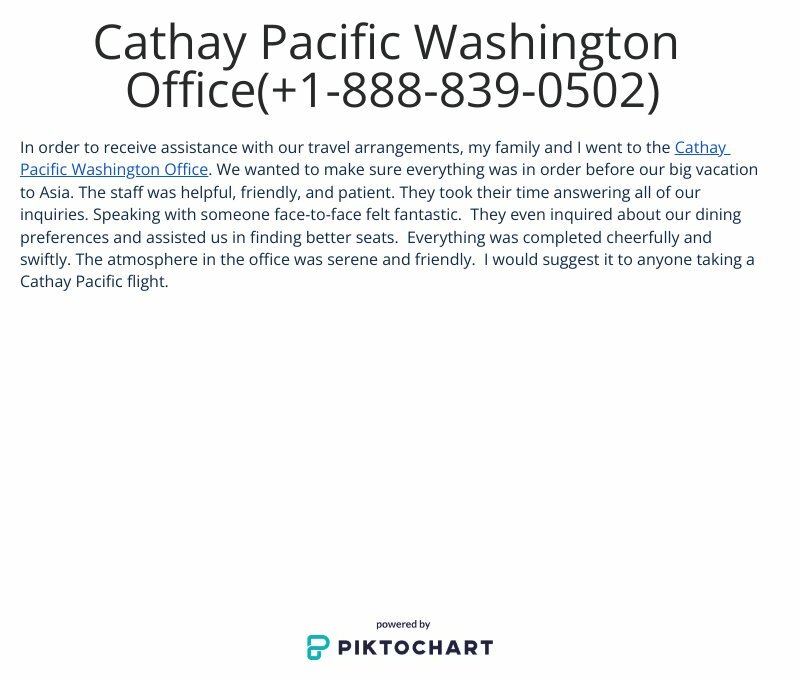 Cathay Pacific Washington Office(+1-888-839-0502)

In order to receive assistance with our travel arrangements, my family and I went to the Cathay Pacific Washington Office. We wanted to make sure everything was in order before our big vacation to Asia. The staff was helpful, friendly, and patient. They took their time answering all of our inquiries. Speaking with someone face-to-face felt fantastic. They even inquired about our dining preferences and assisted us in finding better seats. Everything was completed cheerfully and swiftly. The atmosphere in the office was serene and friendly. I would suggest it to anyone taking a Cathay Pacific flight.

powered by
PIKTOCHART