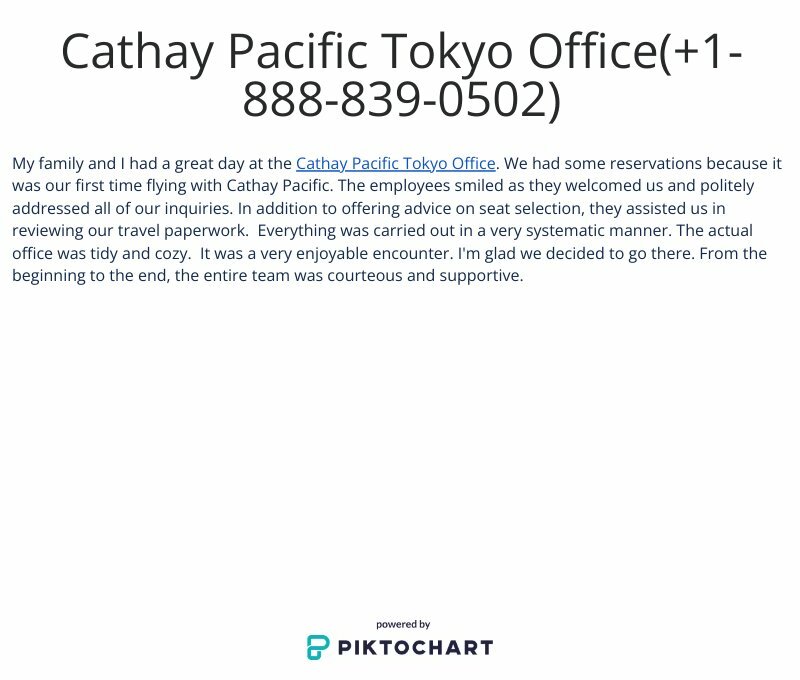 Cathay Pacific Tokyo Office(+1-888-839-0502)

My family and I had a great day at the Cathay Pacific Tokyo Office. We had some reservations because it was our first time flying with Cathay Pacific. The employees smiled as they welcomed us and politely addressed all of our inquiries. In addition to offering advice on seat selection, they assisted us in reviewing our travel paperwork. Everything was carried out in a very systematic manner. The actual office was tidy and cozy. It was a very enjoyable encounter. I'm glad we decided to go there. From the beginning to the end, the entire team was courteous and supportive.

powered by
PIKTOCHART