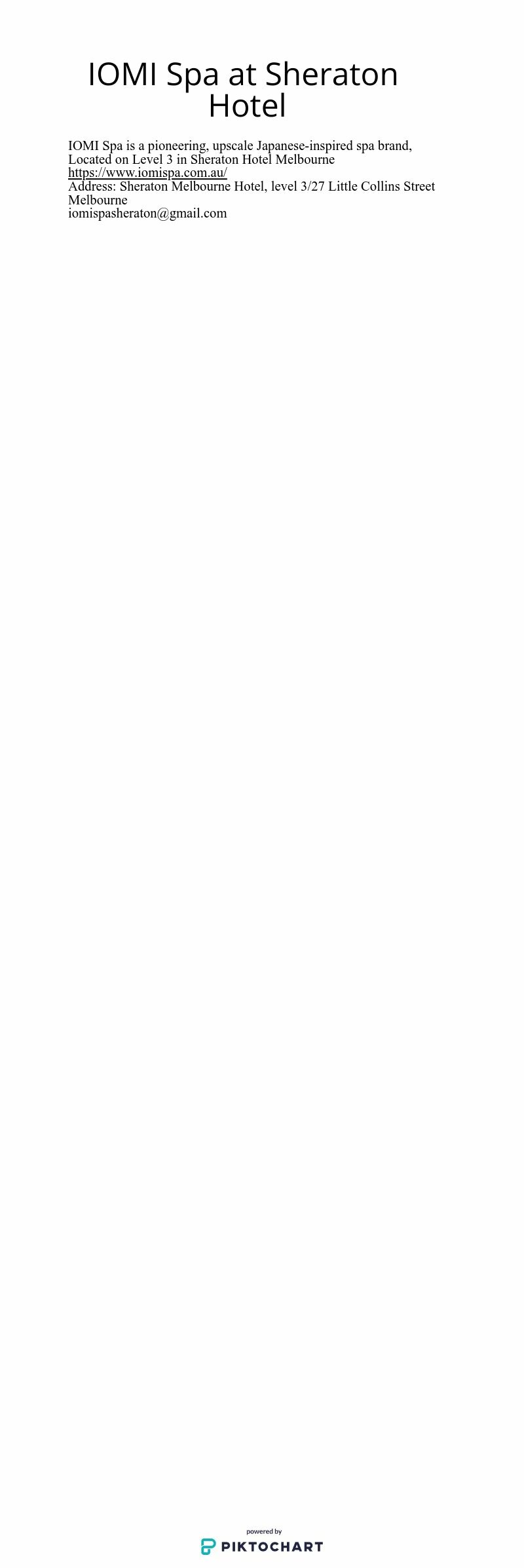 IOMI Spa at Sheraton Hotel

IOMI Spa is a pioneering, upscale Japanese-inspired spa brand, Located on Level 3 in Sheraton Hotel Melbourne
https://www.iomispa.com.au/
Address: Sheraton Melbourne Hotel, level 3/27 Little Collins Street Melbourne
iomispasheraton@gmail.com

powered by
PIKTOCHART