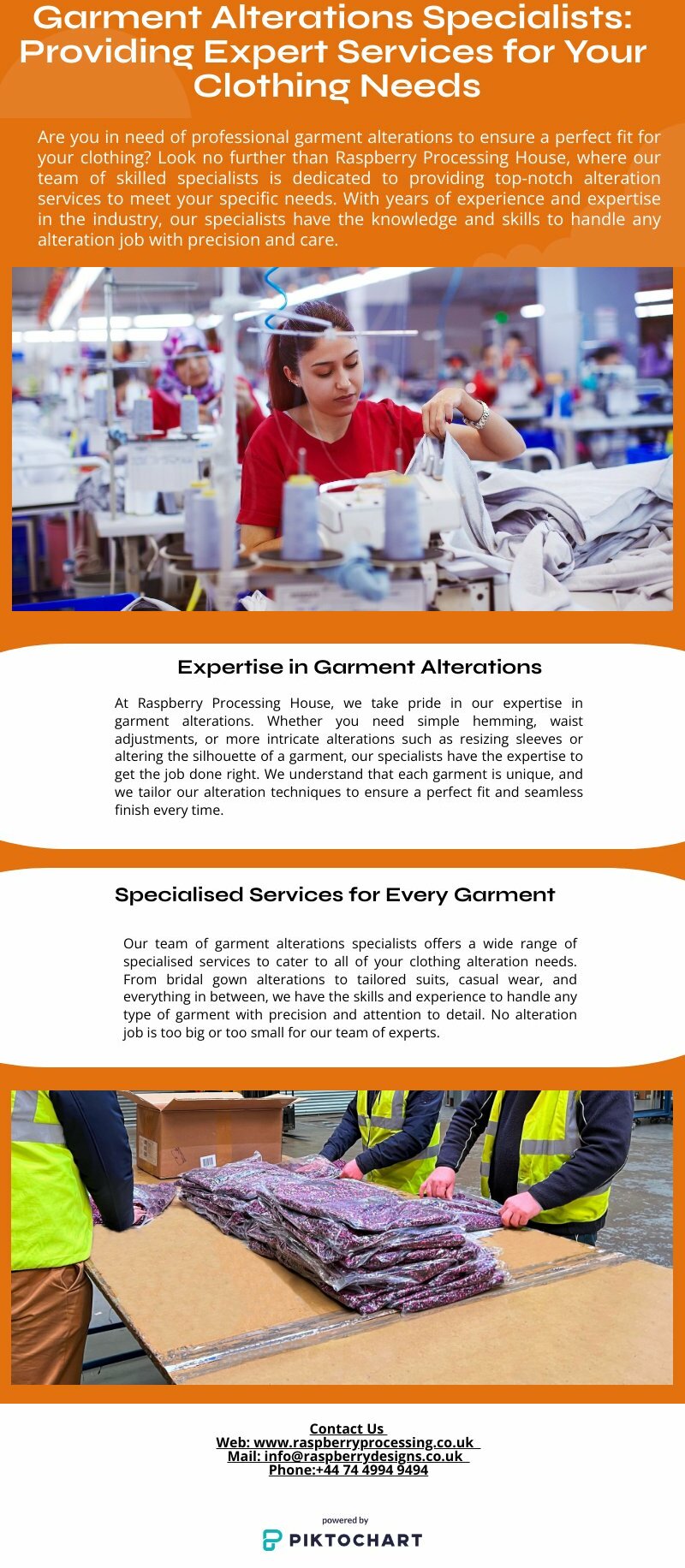 Garment Alterations Specialists: Providing Expert Services for Your Clothing Needs

Are you in need of professional garment alterations to ensure a perfect fit for your clothing? Look no further than Raspberry Processing House, where our team of skilled specialists is dedicated to providing top-notch alteration services to meet your specific needs. With years of experience and expertise in the industry, our specialists have the knowledge and skills to handle any alteration job with precision and care.

Expertise in Garment Alterations

At Raspberry Processing House, we take pride in our expertise in garment alterations. Whether you need simple hemming, waist adjustments, or more intricate alterations such as resizing sleeves or altering the silhouette of a garment, our specialists have the expertise to get the job done right. We understand that each garment is unique, and we tailor our alteration techniques to ensure a perfect fit and seamless finish every time.

Specialised Services for Every Garment

Our team of garment alterations specialists offers a wide range of specialised services to cater to all of your clothing alteration needs. From bridal gown alterations to tailored suits, casual wear, and everything in between, we have the skills and experience to handle any type of garment with precision and attention to detail. No alteration job is too big or too small for our team of experts.

Contact Us
Web: www.raspberryprocessing.co.uk
Mail: info@raspberrydesigns.co.uk
Phone:+44 74 4994 9494

powered by
PIKTOCHART