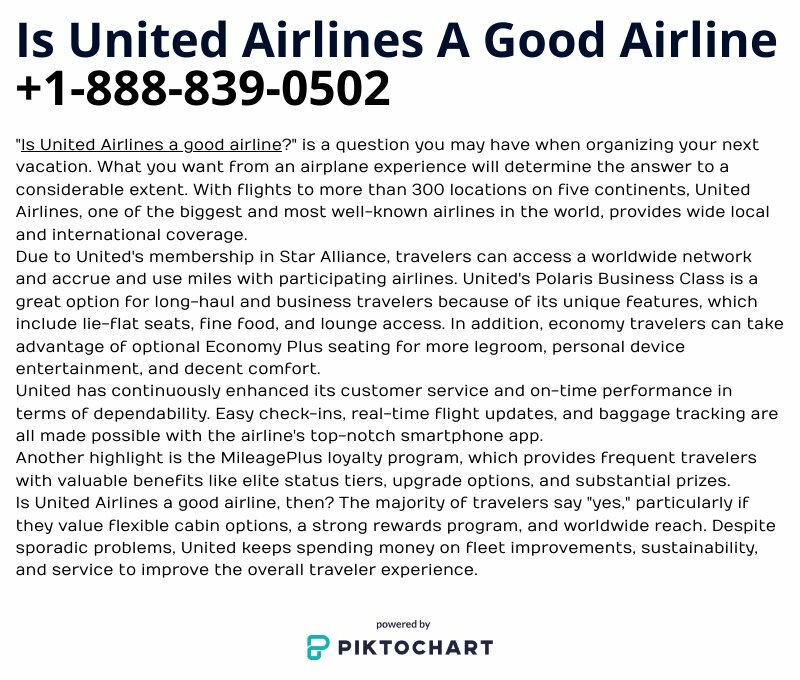 Is United Airlines A Good Airline +1-888-839-0502

"Is United Airlines a good airline?" is a question you may have when organizing your next vacation. What you want from an airplane experience will determine the answer to a considerable extent. With flights to more than 300 locations on five continents, United Airlines, one of the biggest and most well-known airlines in the world, provides wide local and international coverage.

Due to United's membership in Star Alliance, travelers can access a worldwide network and accrue and use miles with participating airlines. United's Polaris Business Class is a great option for long-haul and business travelers because of its unique features, which include lie-flat seats, fine food, and lounge access. In addition, economy travelers can take advantage of optional Economy Plus seating for more legroom, personal device entertainment, and decent comfort.

United has continuously enhanced its customer service and on-time performance in terms of dependability. Easy check-ins, real-time flight updates, and baggage tracking are all made possible with the airline's top-notch smartphone app.

Another highlight is the MileagePlus loyalty program, which provides frequent travelers with valuable benefits like elite status tiers, upgrade options, and substantial prizes.

Is United Airlines a good airline, then? The majority of travelers say "yes," particularly if they value flexible cabin options, a strong rewards program, and worldwide reach. Despite sporadic problems, United keeps spending money on fleet improvements, sustainability, and service to improve the overall traveler experience.

powered by
PIKTOCHART