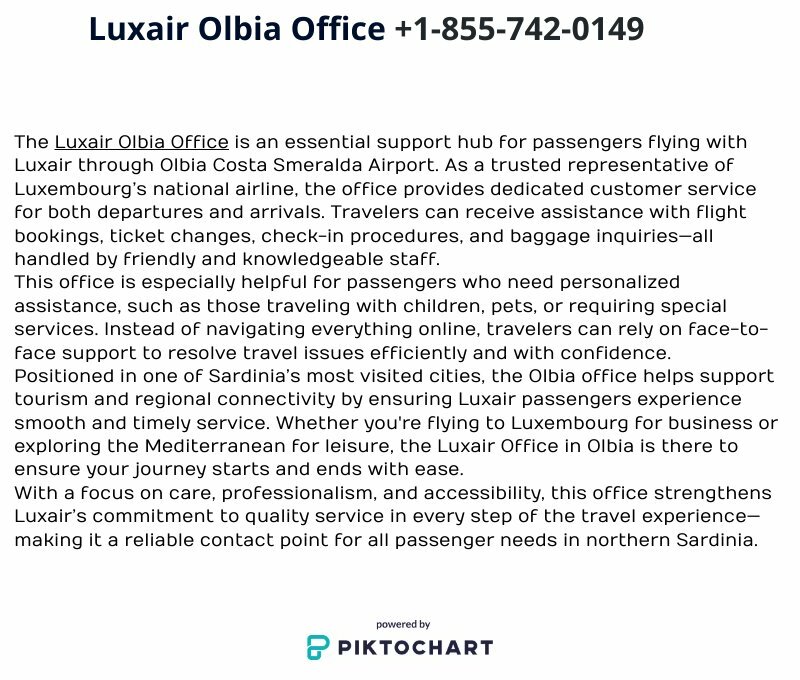 Luxair Olbia Office +1-855-742-0149

The Luxair Olbia Office is an essential support hub for passengers flying with Luxair through Olbia Costa Smeralda Airport. As a trusted representative of Luxembourg's national airline, the office provides dedicated customer service for both departures and arrivals. Travelers can receive assistance with flight bookings, ticket changes, check-in procedures, and baggage inquiries—all handled by friendly and knowledgeable staff.
This office is especially helpful for passengers who need personalized assistance, such as those traveling with children, pets, or requiring special services. Instead of navigating everything online, travelers can rely on face-to-face support to resolve travel issues efficiently and with confidence.
Positioned in one of Sardinia's most visited cities, the Olbia office helps support tourism and regional connectivity by ensuring Luxair passengers experience smooth and timely service. Whether you're flying to Luxembourg for business or exploring the Mediterranean for leisure, the Luxair Office in Olbia is there to ensure your journey starts and ends with ease.
With a focus on care, professionalism, and accessibility, this office strengthens Luxair's commitment to quality service in every step of the travel experience—making it a reliable contact point for all passenger needs in northern Sardinia.

powered by
PIKTOCHART