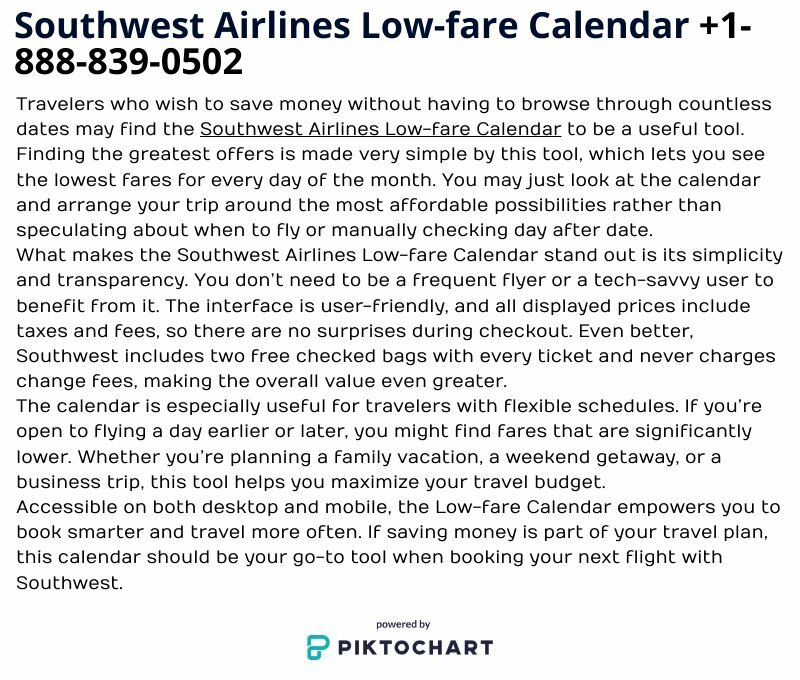 Southwest Airlines Low-fare Calendar +1-888-839-0502

Travelers who wish to save money without having to browse through countless dates may find the Southwest Airlines Low-fare Calendar to be a useful tool. Finding the greatest offers is made very simple by this tool, which lets you see the lowest fares for every day of the month. You may just look at the calendar and arrange your trip around the most affordable possibilities rather than speculating about when to fly or manually checking day after date.

What makes the Southwest Airlines Low-fare Calendar stand out is its simplicity and transparency. You don't need to be a frequent flyer or a tech-savvy user to benefit from it. The interface is user-friendly, and all displayed prices include taxes and fees, so there are no surprises during checkout. Even better, Southwest includes two free checked bags with every ticket and never charges change fees, making the overall value even greater.

The calendar is especially useful for travelers with flexible schedules. If you're open to flying a day earlier or later, you might find fares that are significantly lower. Whether you're planning a family vacation, a weekend getaway, or a business trip, this tool helps you maximize your travel budget.

Accessible on both desktop and mobile, the Low-fare Calendar empowers you to book smarter and travel more often. If saving money is part of your travel plan, this calendar should be your go-to tool when booking your next flight with Southwest.

powered by
PIKTOCHART