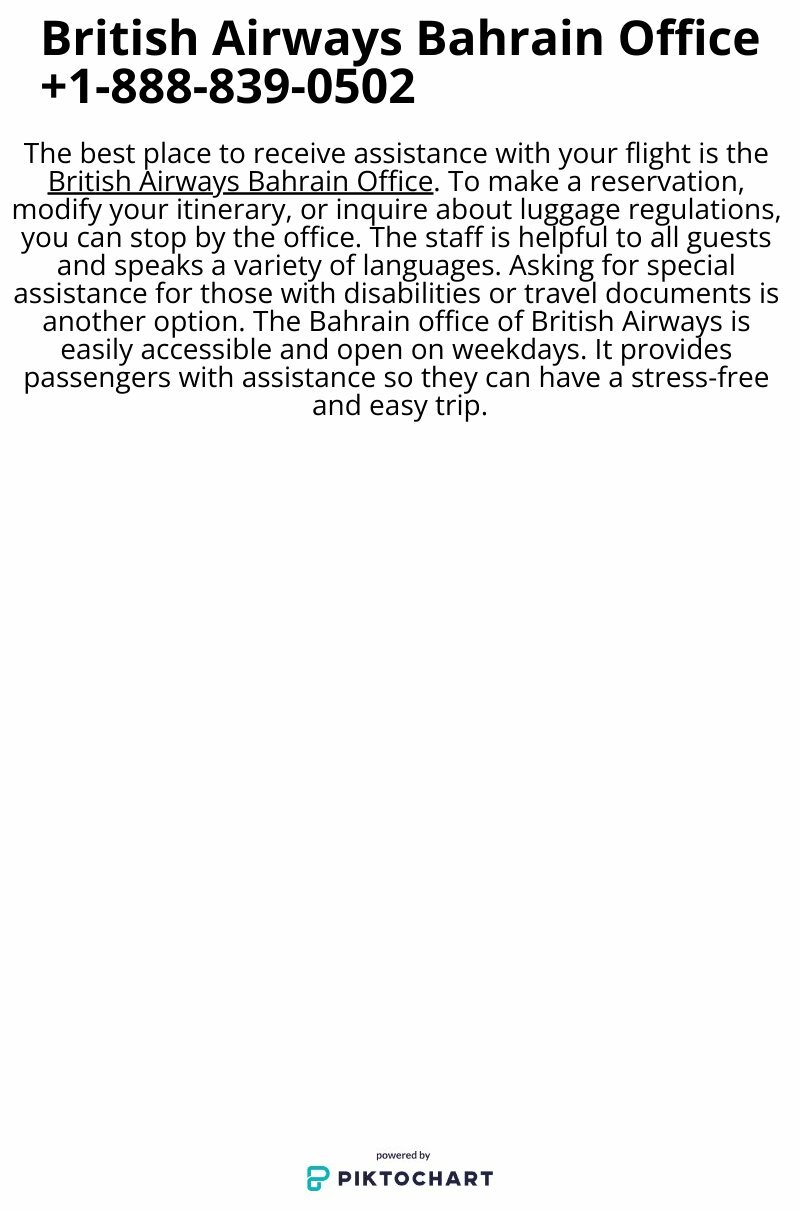 British Airways Bahrain Office +1-888-839-0502

The best place to receive assistance with your flight is the British Airways Bahrain Office. To make a reservation, modify your itinerary, or inquire about luggage regulations, you can stop by the office. The staff is helpful to all guests and speaks a variety of languages. Asking for special assistance for those with disabilities or travel documents is another option. The Bahrain office of British Airways is easily accessible and open on weekdays. It provides passengers with assistance so they can have a stress-free and easy trip.

powered by
PIKTOCHART