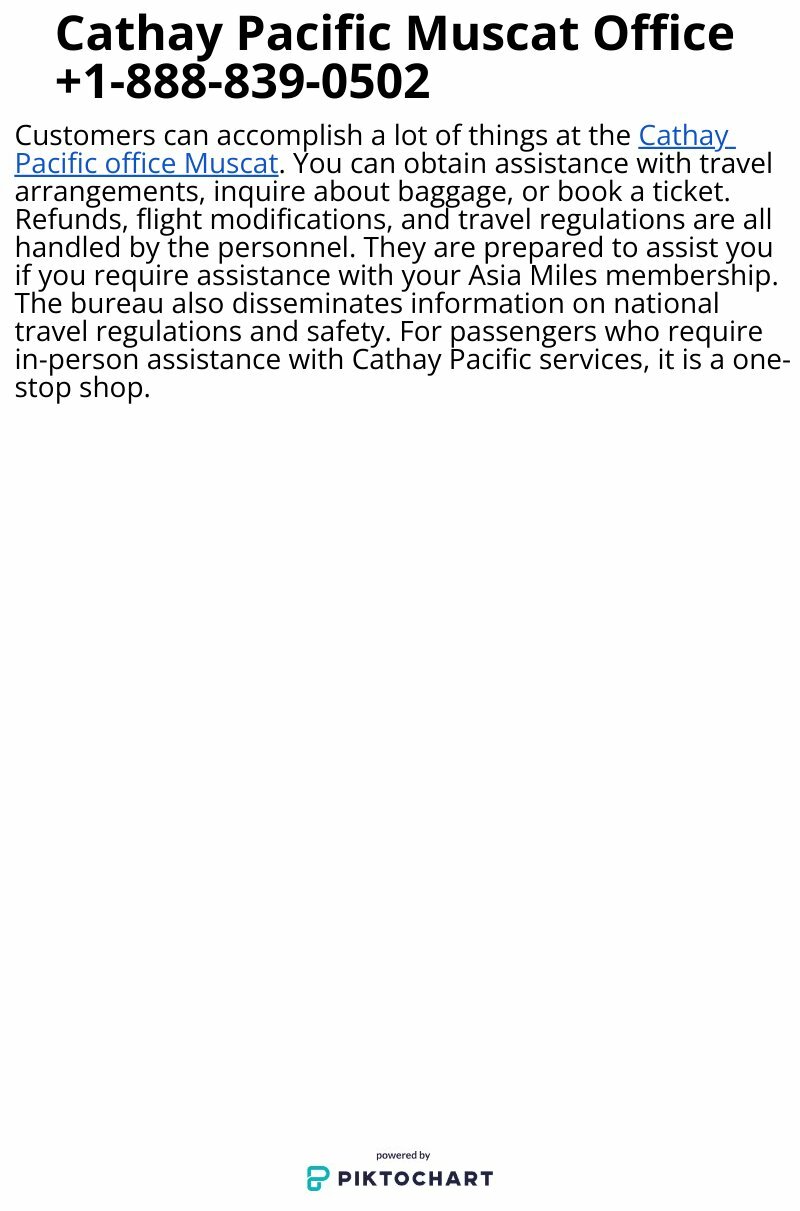 Cathay Pacific Muscat Office +1-888-839-0502

Customers can accomplish a lot of things at the Cathay Pacific office Muscat. You can obtain assistance with travel arrangements, inquire about baggage, or book a ticket. Refunds, flight modifications, and travel regulations are all handled by the personnel. They are prepared to assist you if you require assistance with your Asia Miles membership. The bureau also disseminates information on national travel regulations and safety. For passengers who require in-person assistance with Cathay Pacific services, it is a one-stop shop.

powered by
PIKTOCHART