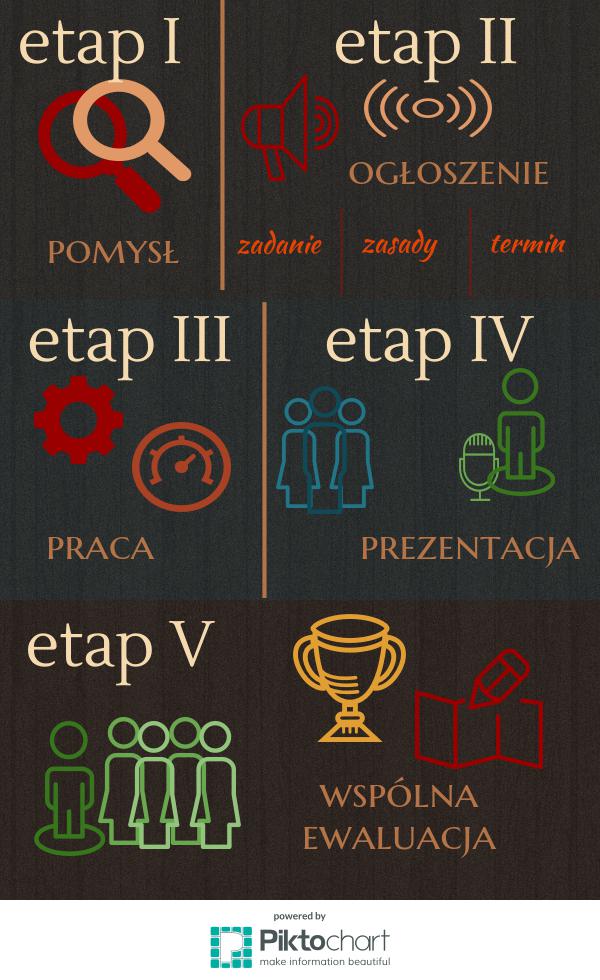 etap I

POMYSŁ

etap II

OGŁOSZENIE

zadanie

zasady

termin

etap III

PRACA

etap IV

PREZENTACJA

etap V

WSPÓLNA EWALUACJA

powered by
Piktochart
make information beautiful