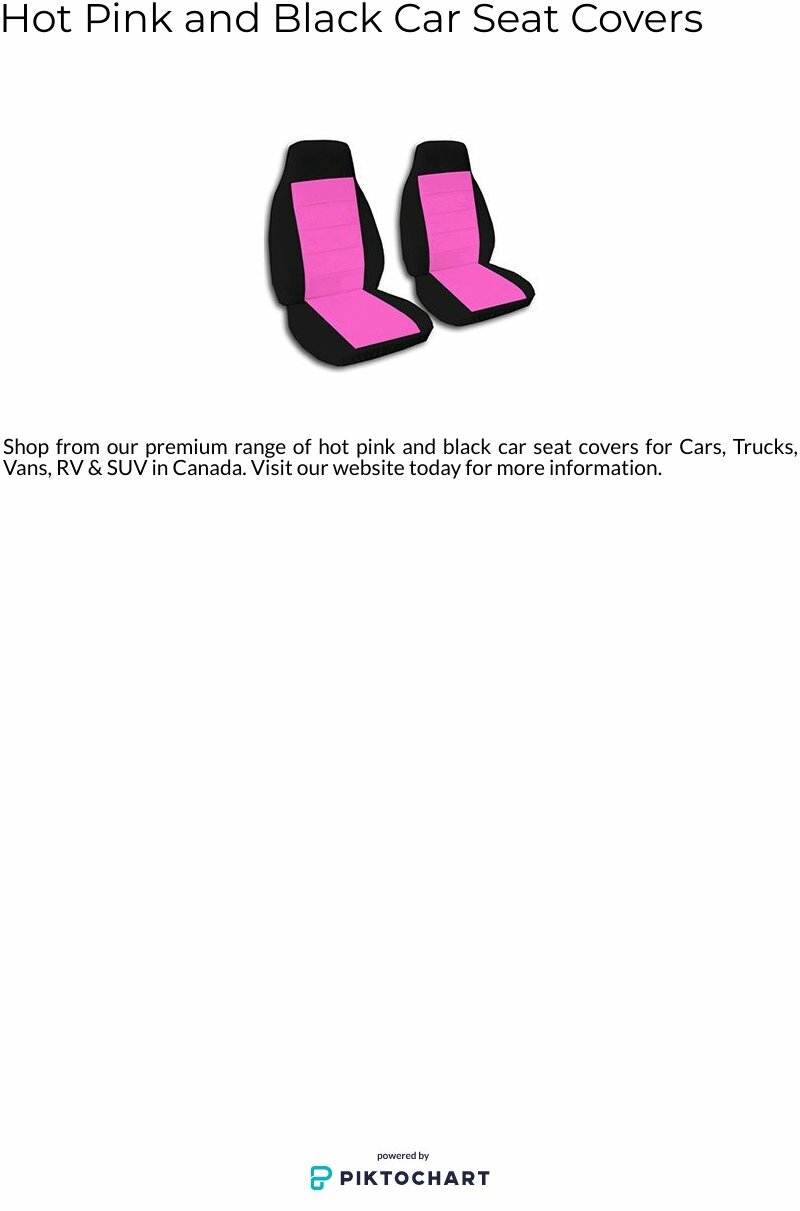 Hot Pink and Black Car Seat Covers

Shop from our premium range of hot pink and black car seat covers for Cars, Trucks, Vans, RV & SUV in Canada. Visit our website today for more information.

powered by
PIKTOCHART