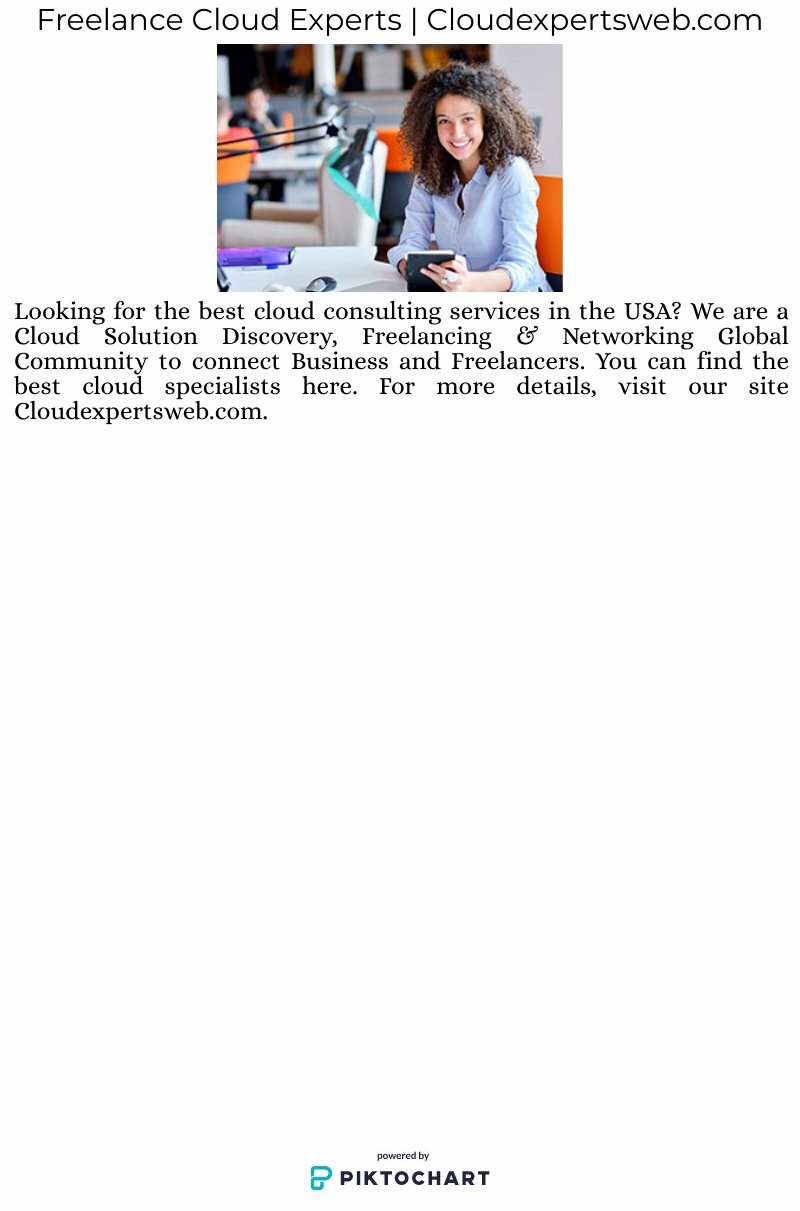 Freelance Cloud Experts | Cloudexpertsweb.com

Looking for the best cloud consulting services in the USA? We are a Cloud Solution Discovery, Freelancing & Networking Global Community to connect Business and Freelancers. You can find the best cloud specialists here. For more details, visit our site Cloudexpertsweb.com.

powered by
PIKTOCHART